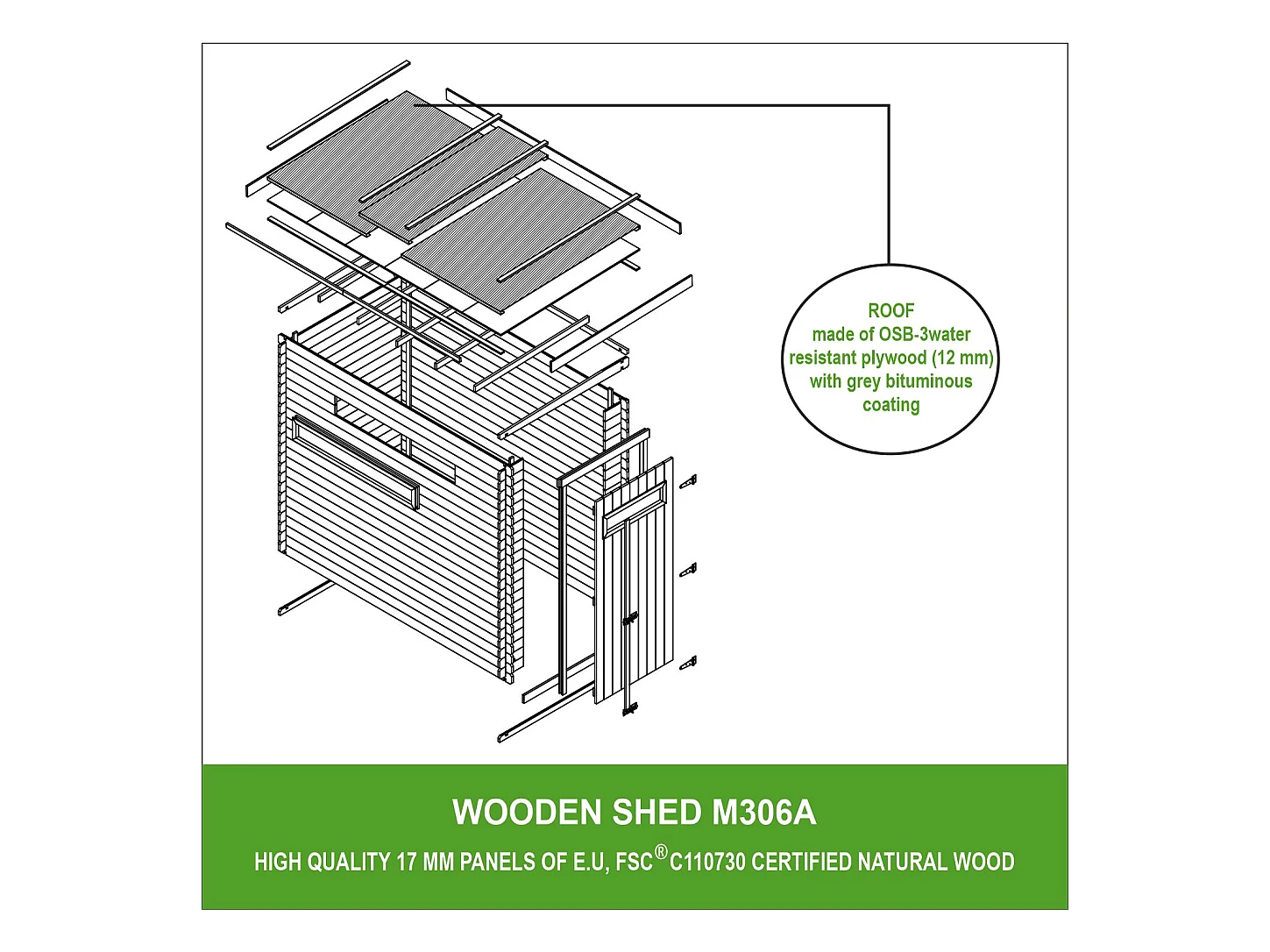 ROOF
made of OSB-3water resistant plywood (12 mm) with grey bituminous coating

WOODEN SHED M306A

HIGH QUALITY 17 MM PANELS OF E.U, FSC® C110730 CERTIFIED NATURAL WOOD