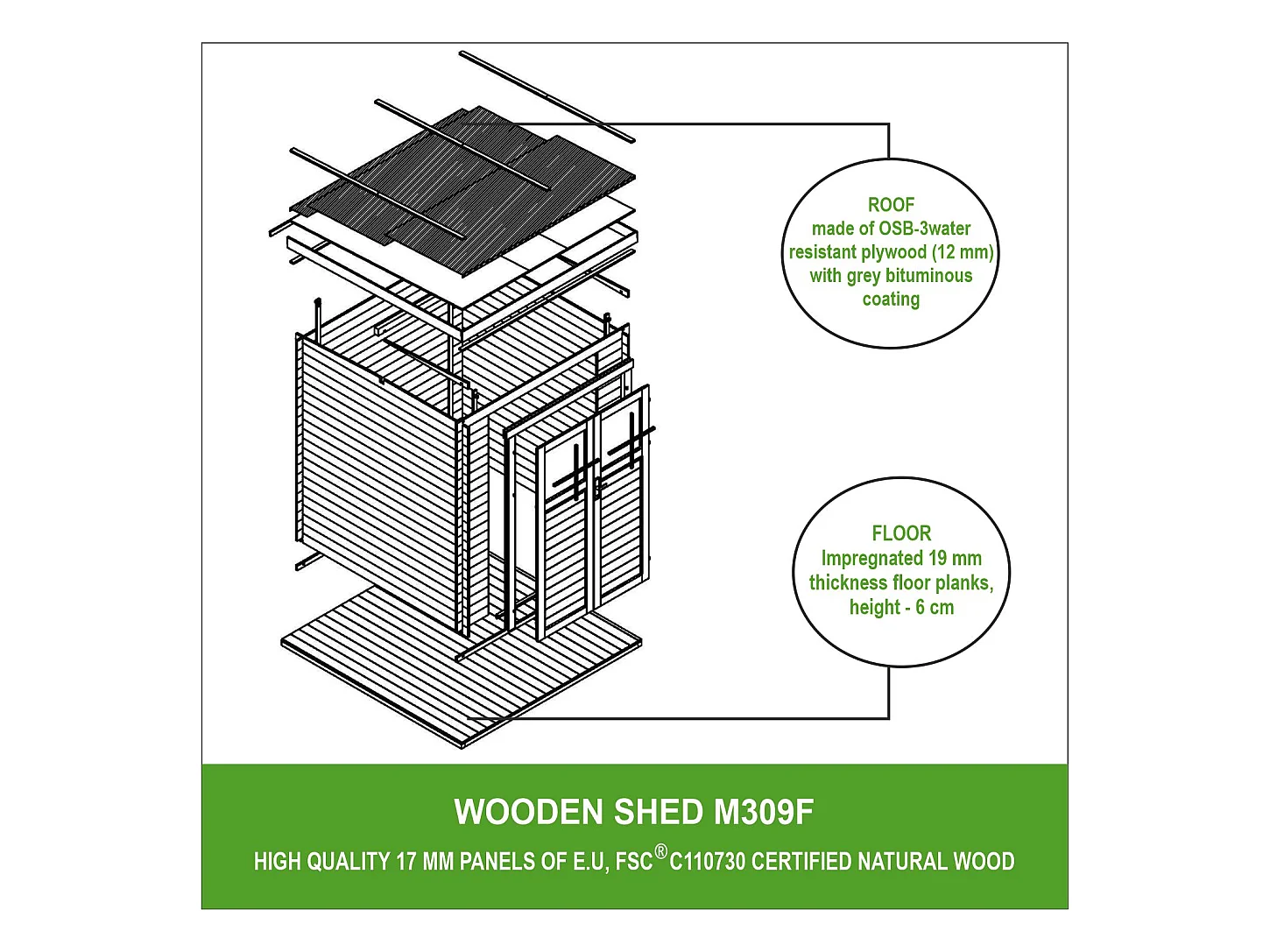 ROOF
made of OSB-3water resistant plywood (12 mm) with grey bituminous coating

FLOOR
Impregnated 19 mm thickness floor planks, height - 6 cm

WOODEN SHED M309F

HIGH QUALITY 17 MM PANELS OF E.U, FSC® C110730 CERTIFIED NATURAL WOOD