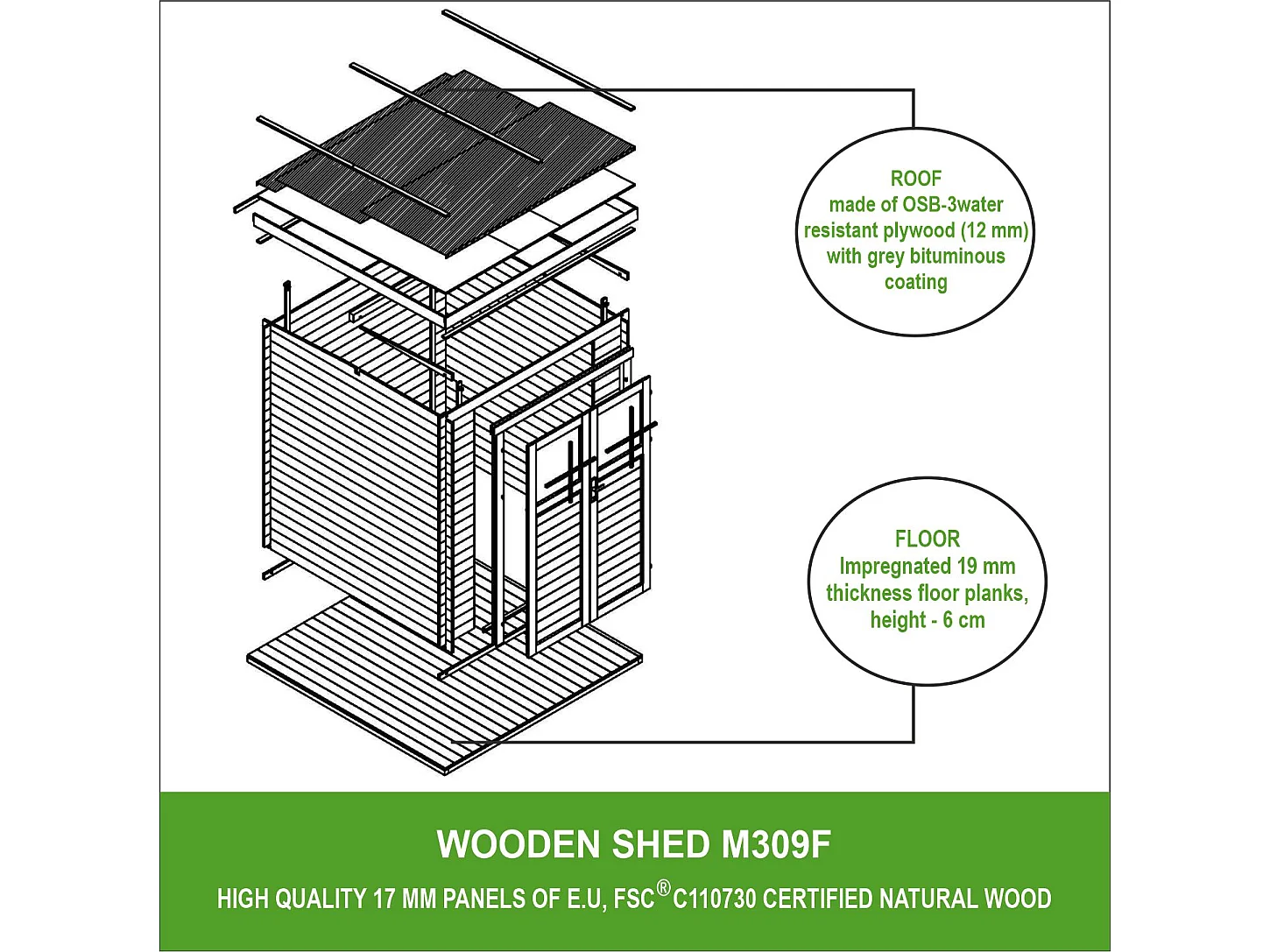 ROOF
made of OSB-3water resistant plywood (12 mm) with grey bituminous coating

FLOOR
Impregnated 19 mm thickness floor planks, height - 6 cm

WOODEN SHED M309F

HIGH QUALITY 17 MM PANELS OF E.U, FSC® C110730 CERTIFIED NATURAL WOOD