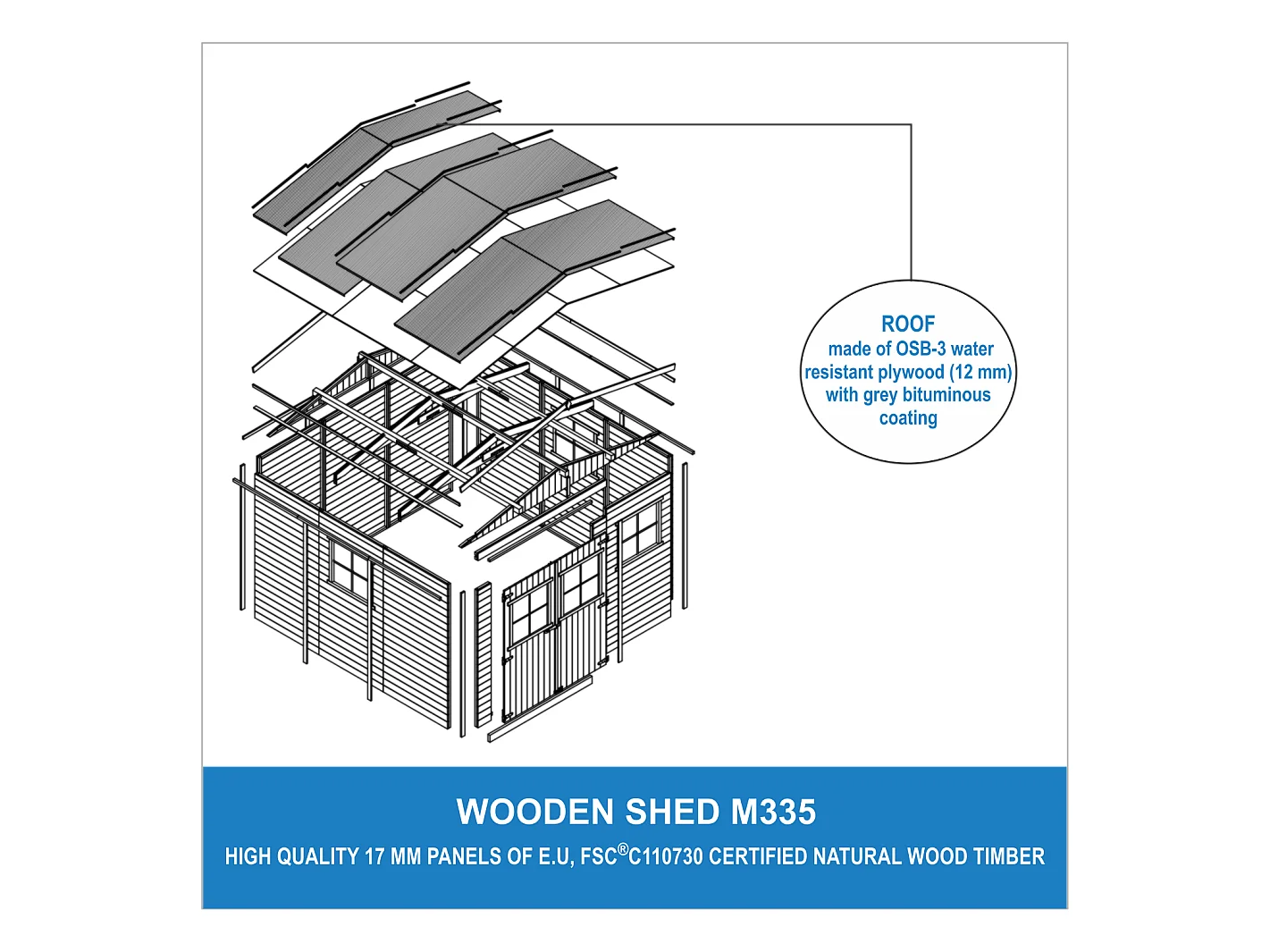 ROOF
made of OSB-3 water resistant plywood (12 mm) with grey bituminous coating

WOODEN SHED M335

HIGH QUALITY 17 MM PANELS OF E.U, FSC®C110730 CERTIFIED NATURAL WOOD TIMBER