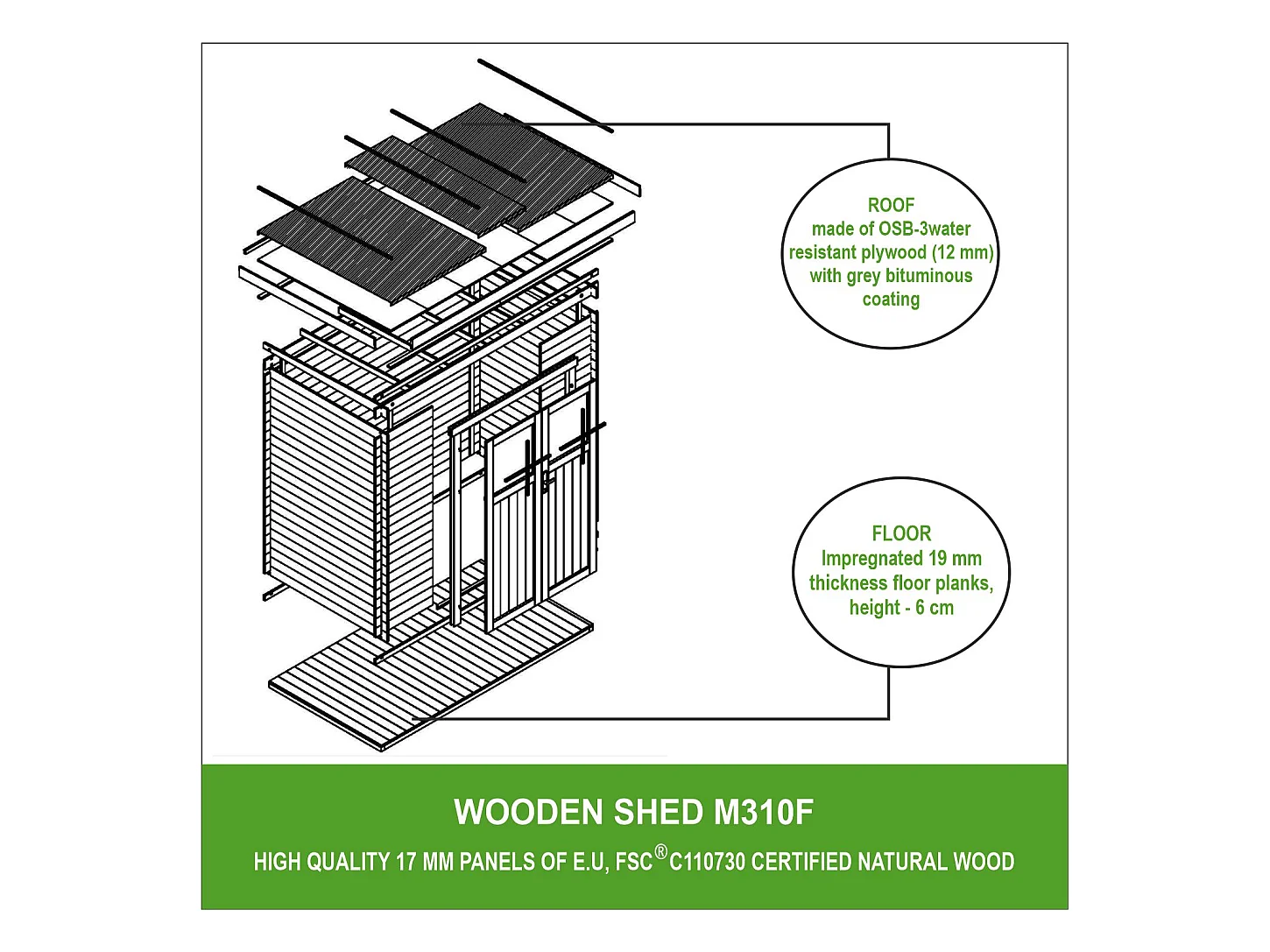 ROOF
made of OSB-3water resistant plywood (12 mm) with grey bituminous coating

FLOOR
Impregnated 19 mm thickness floor planks, height - 6 cm

WOODEN SHED M310F

HIGH QUALITY 17 MM PANELS OF E.U, FSC® C110730 CERTIFIED NATURAL WOOD