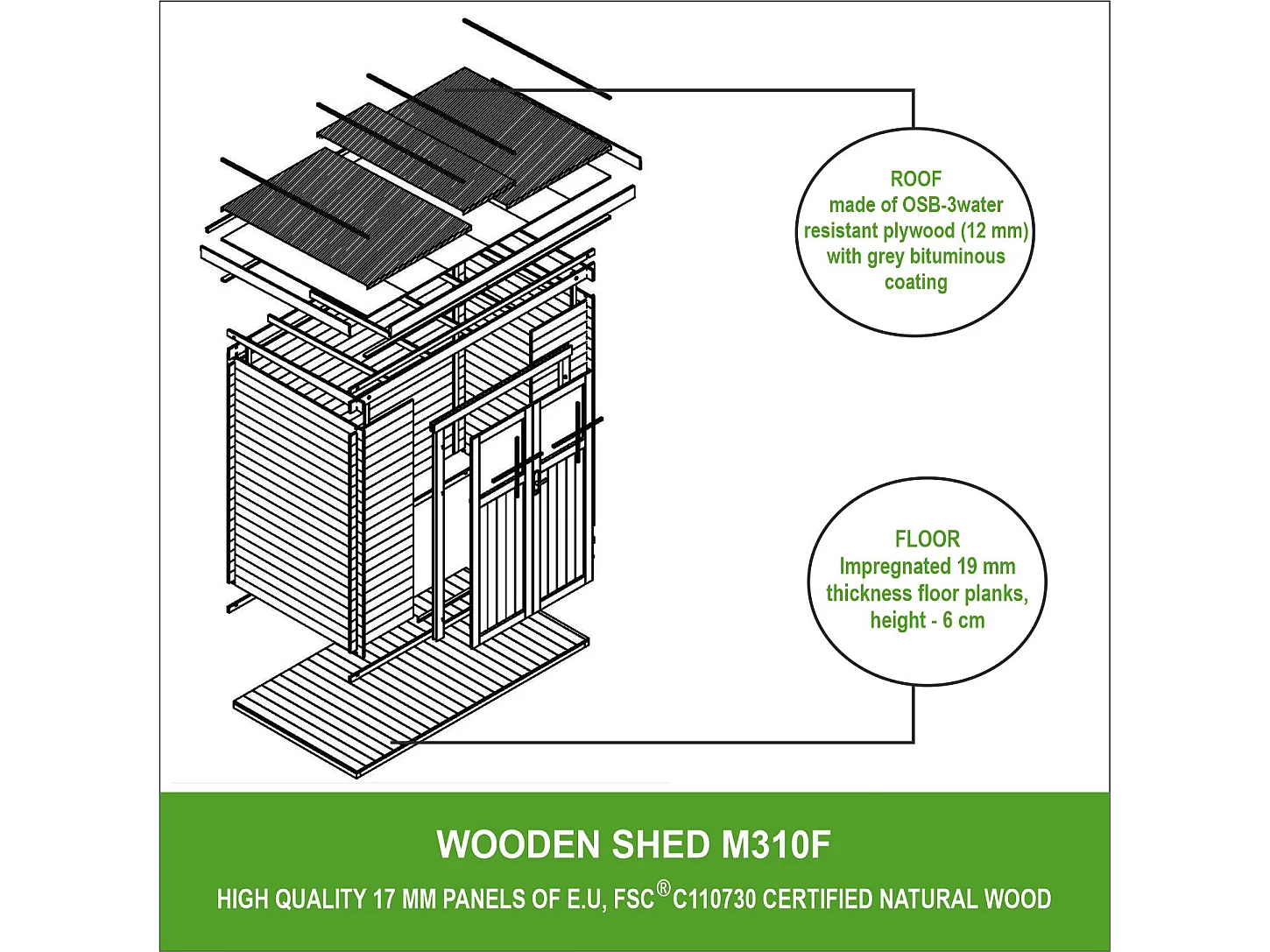 ROOF
made of OSB-3water resistant plywood (12 mm) with grey bituminous coating

FLOOR
Impregnated 19 mm thickness floor planks, height - 6 cm

WOODEN SHED M310F

HIGH QUALITY 17 MM PANELS OF E.U, FSC® C110730 CERTIFIED NATURAL WOOD