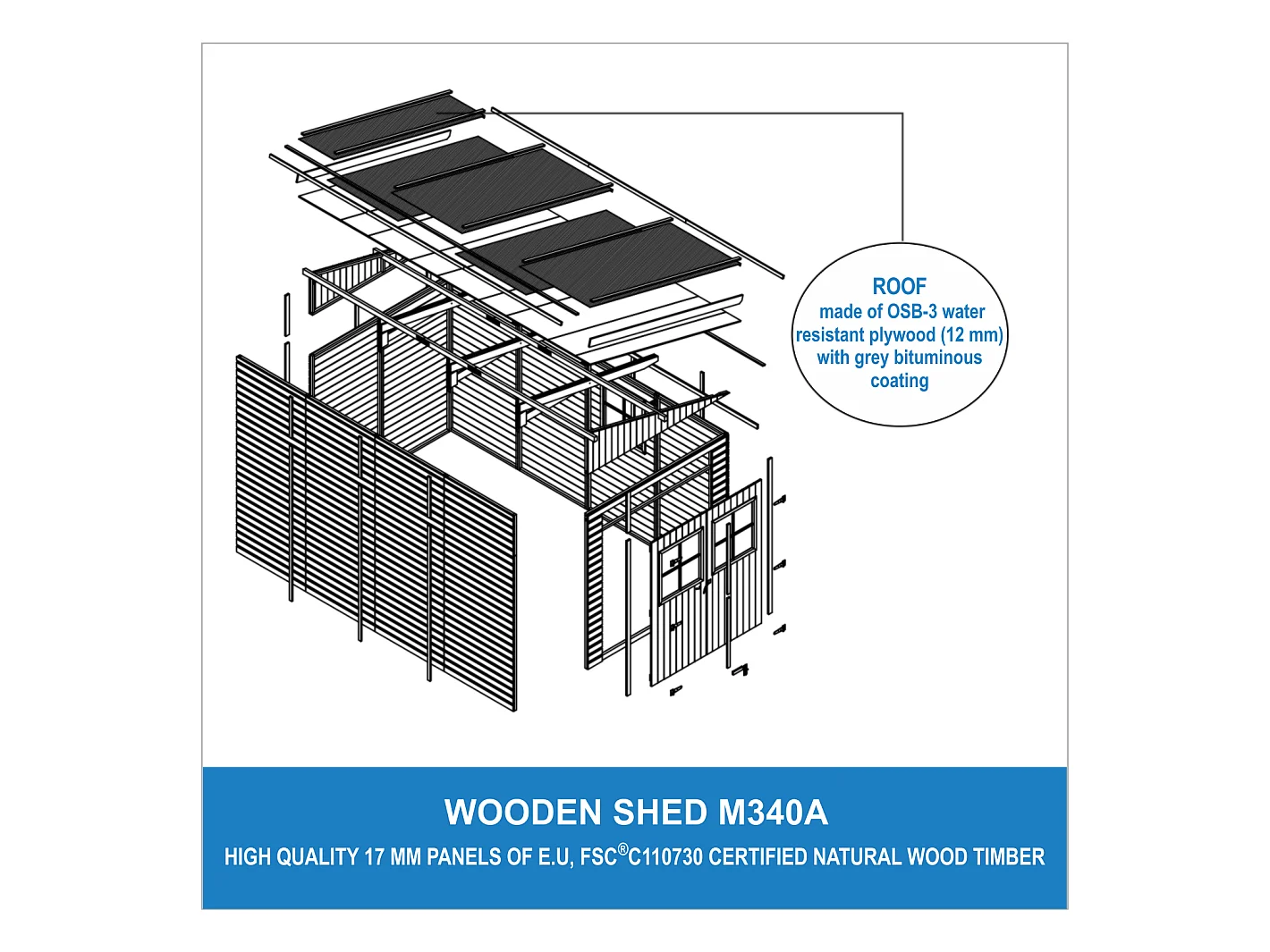 ROOF
made of OSB-3 water resistant plywood (12 mm) with grey bituminous coating

WOODEN SHED M340A

HIGH QUALITY 17 MM PANELS OF E.U, FSC®C110730 CERTIFIED NATURAL WOOD TIMBER