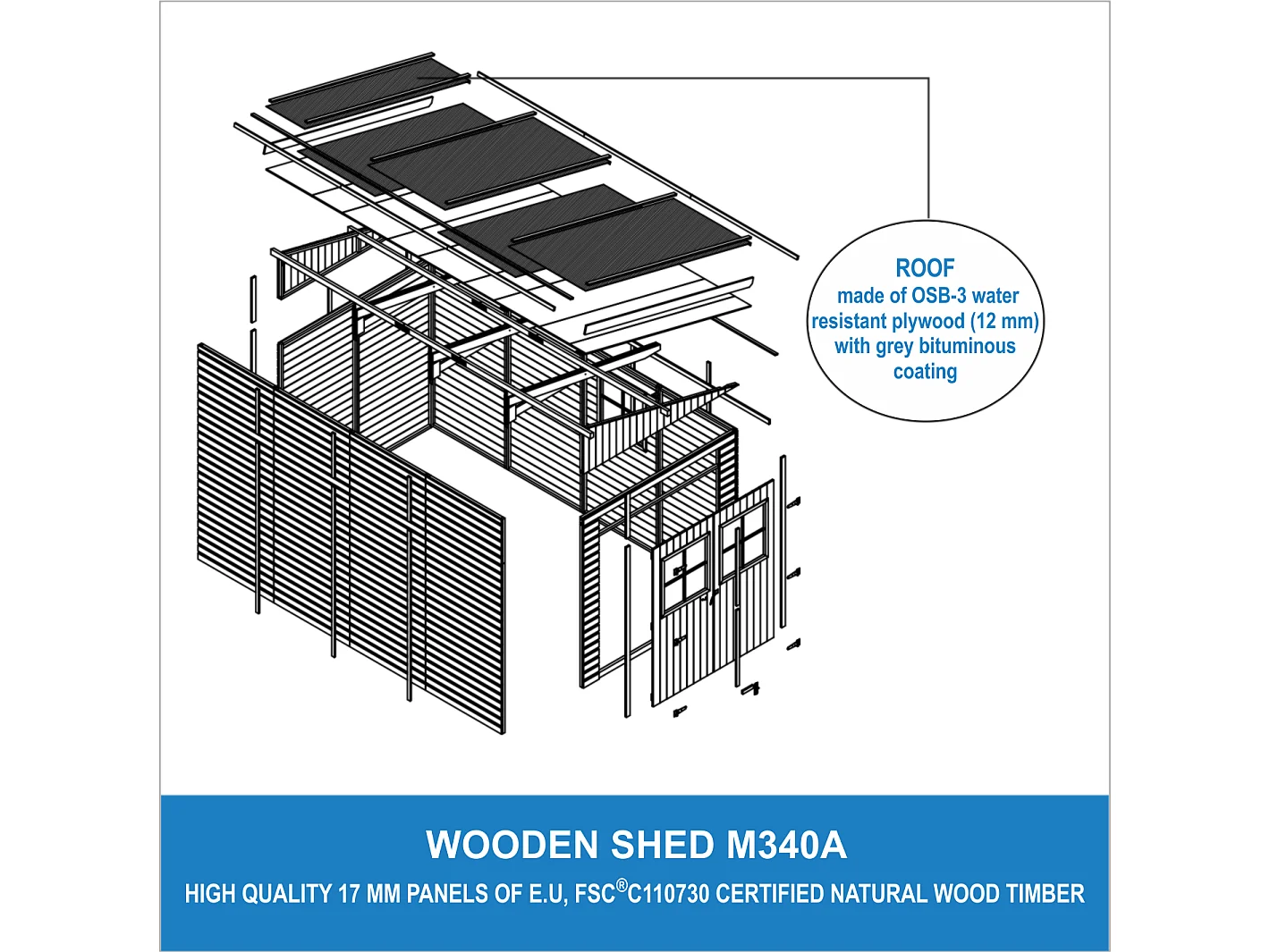 ROOF
made of OSB-3 water resistant plywood (12 mm) with grey bituminous coating

WOODEN SHED M340A

HIGH QUALITY 17 MM PANELS OF E.U, FSC®C110730 CERTIFIED NATURAL WOOD TIMBER