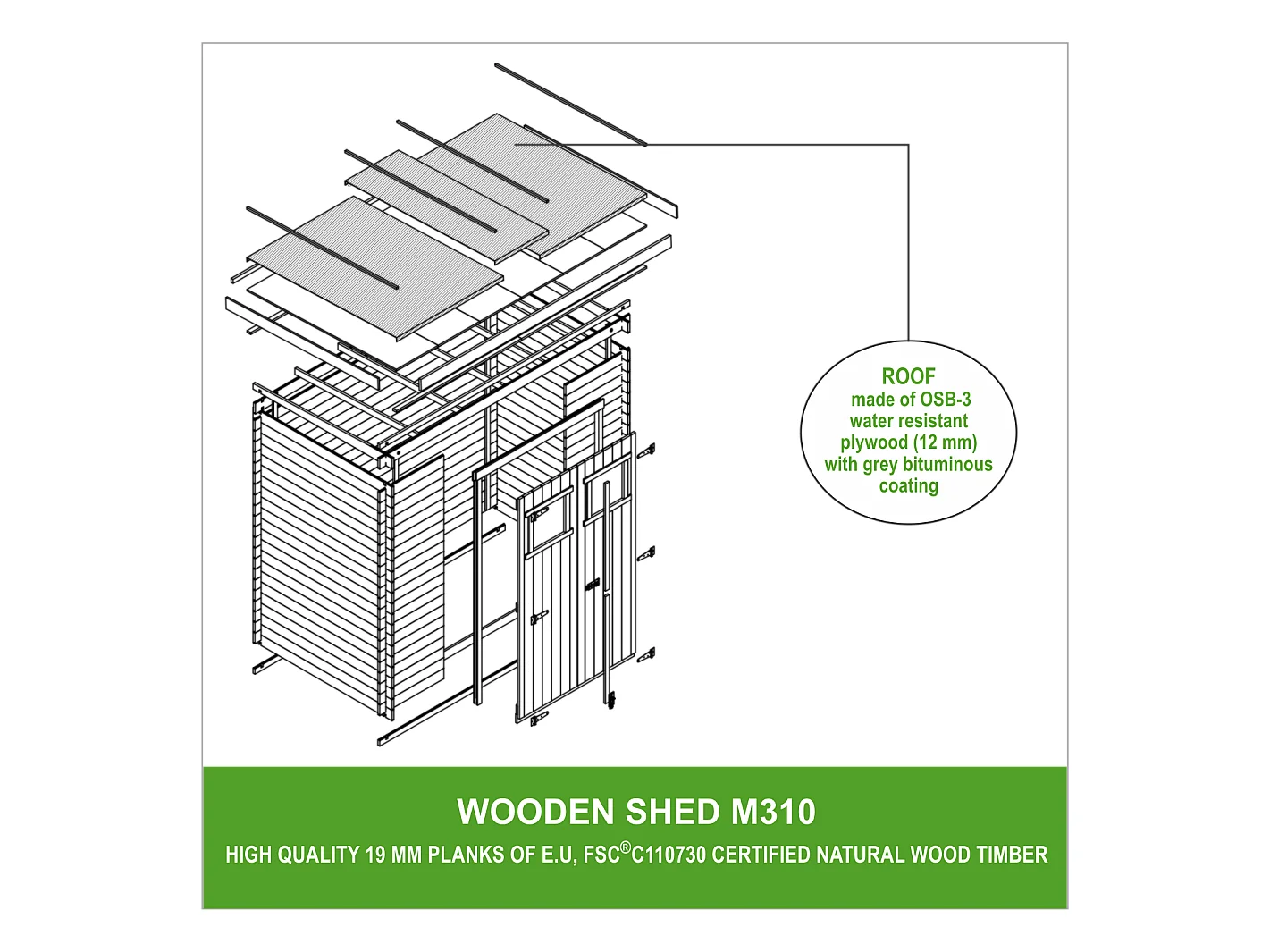 ROOF
made of OSB-3
water resistant
plywood (12 mm)
with grey bituminous
coating

WOODEN SHED M310

HIGH QUALITY 19 MM PLANKS OF E.U, FSC®C110730 CERTIFIED NATURAL WOOD TIMBER