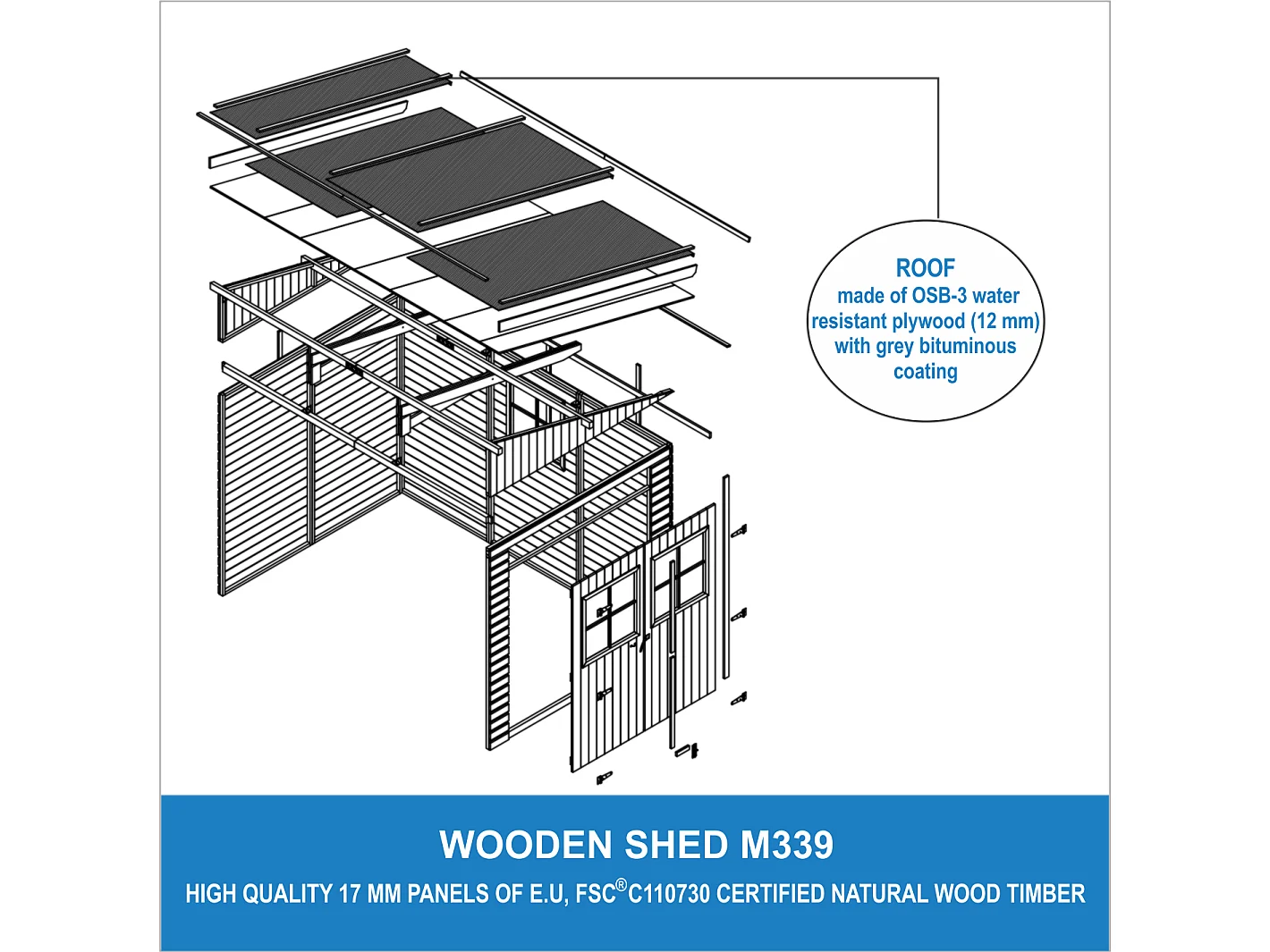 ROOF
made of OSB-3 water resistant plywood (12 mm) with grey bituminous coating

WOODEN SHED M339

HIGH QUALITY 17 MM PANELS OF E.U, FSC®C110730 CERTIFIED NATURAL WOOD TIMBER