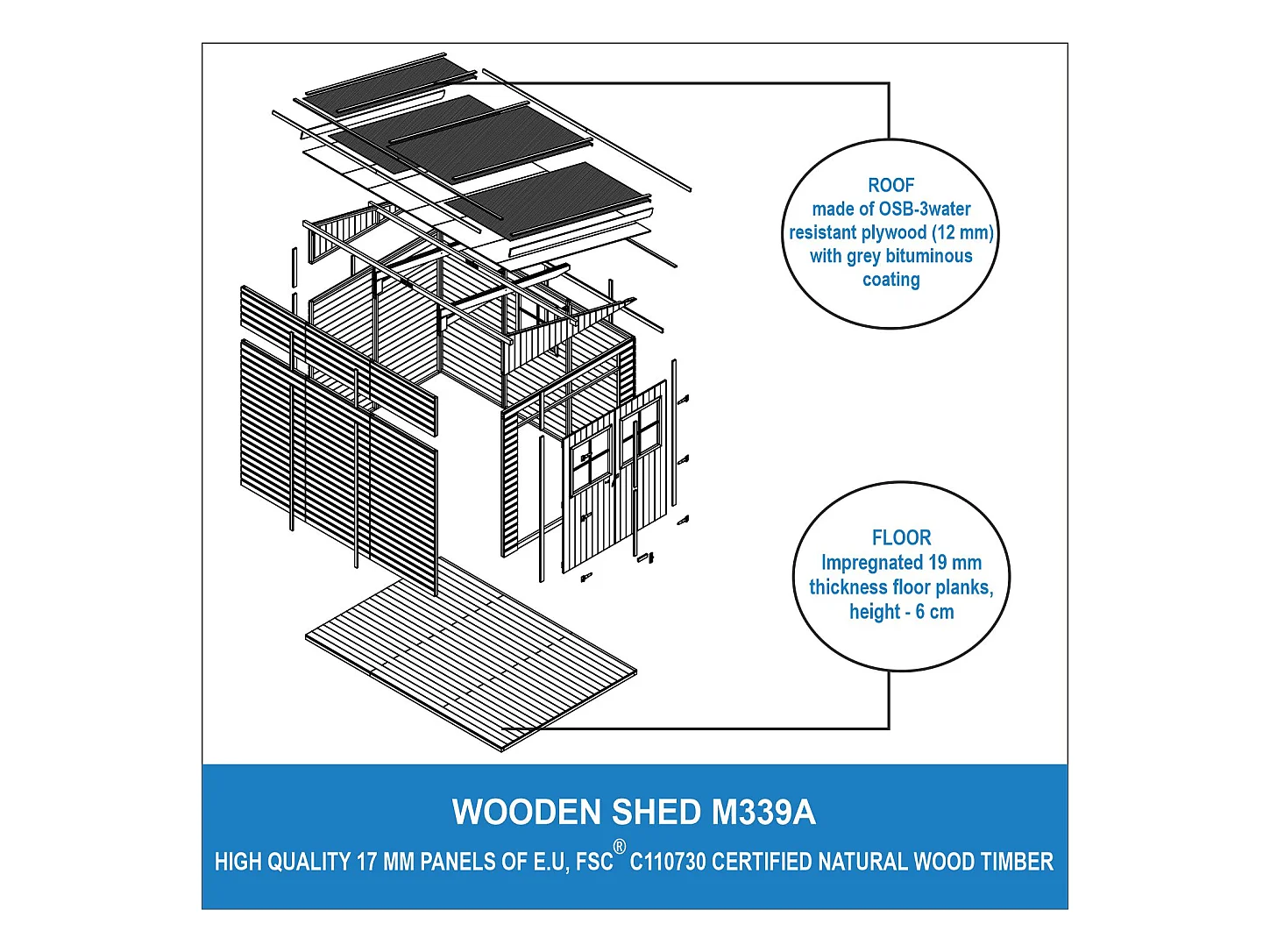 ROOF
made of OSB-3water resistant plywood (12 mm) with grey bituminous coating

FLOOR
Impregnated 19 mm thickness floor planks, height - 6 cm

WOODEN SHED M339A

HIGH QUALITY 17 MM PANELS OF E.U, FSC® C110730 CERTIFIED NATURAL WOOD TIMBER