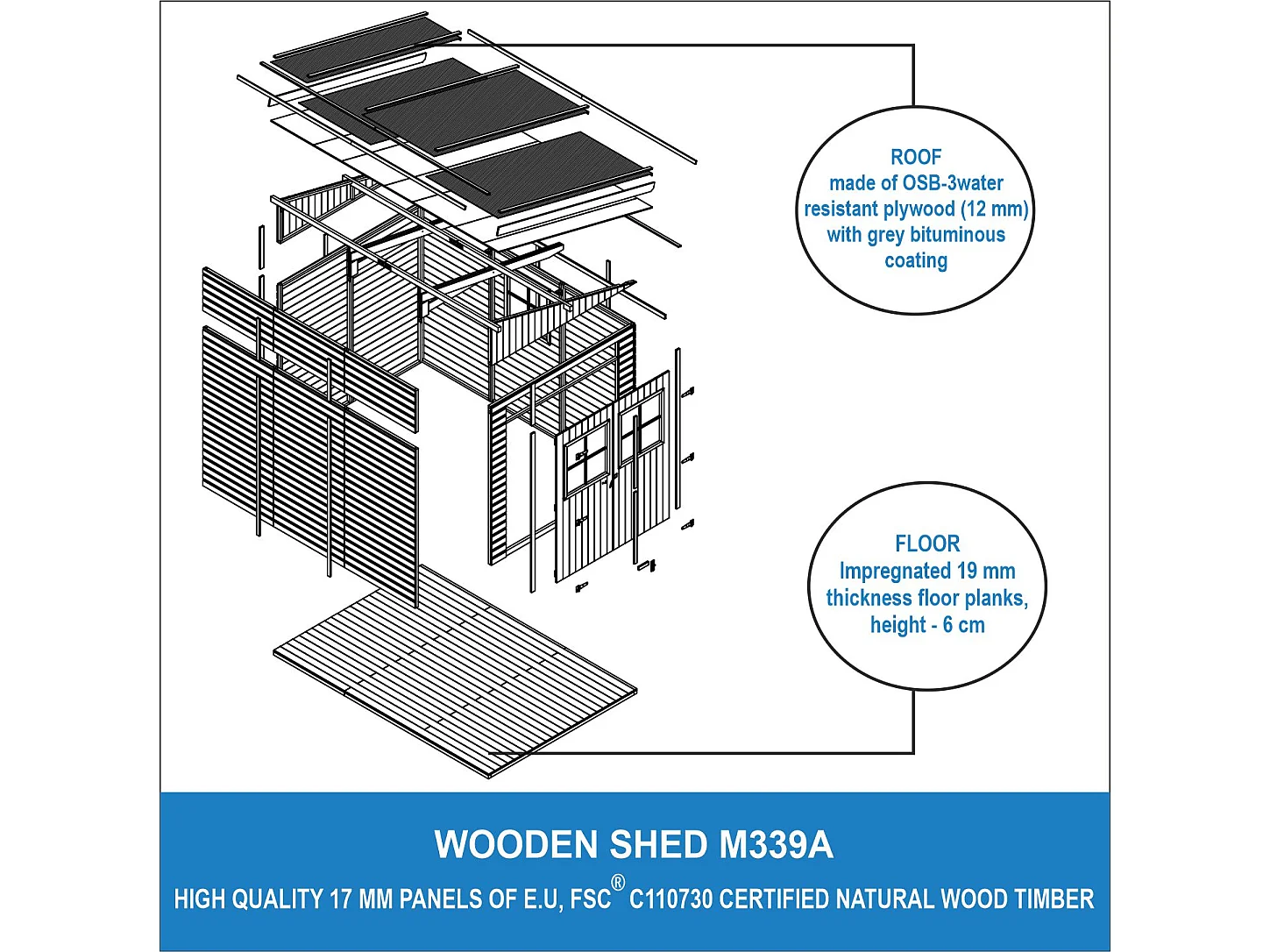 ROOF
made of OSB-3water resistant plywood (12 mm) with grey bituminous coating

FLOOR
Impregnated 19 mm thickness floor planks, height - 6 cm

WOODEN SHED M339A

HIGH QUALITY 17 MM PANELS OF E.U, FSC® C110730 CERTIFIED NATURAL WOOD TIMBER