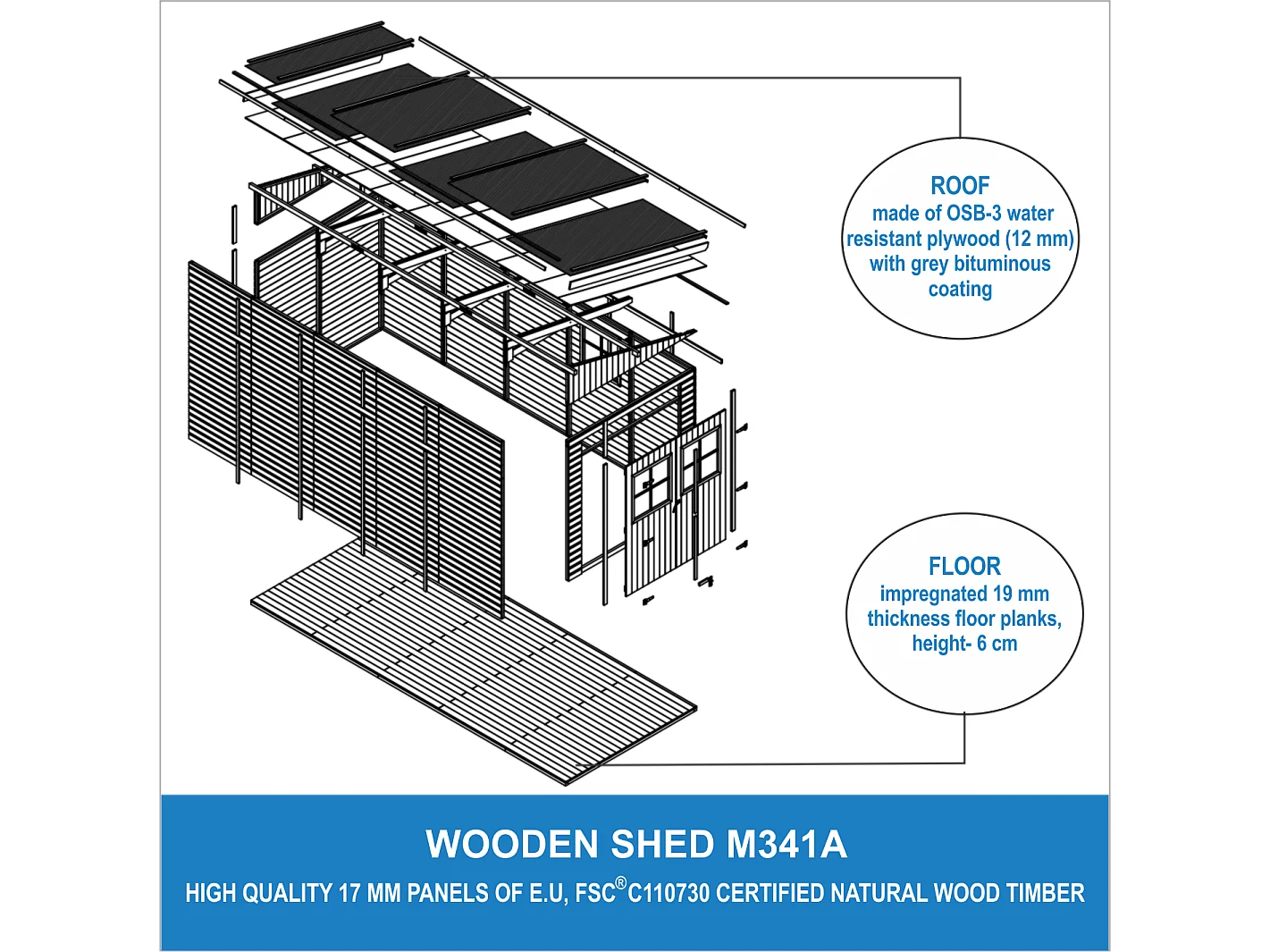 ROOF
made of OSB-3 water resistant plywood (12 mm) with grey bituminous coating

FLOOR
impregnated 19 mm thickness floor planks, height- 6 cm

WOODEN SHED M341A

HIGH QUALITY 17 MM PANELS OF E.U, FSC® C110730 CERTIFIED NATURAL WOOD TIMBER