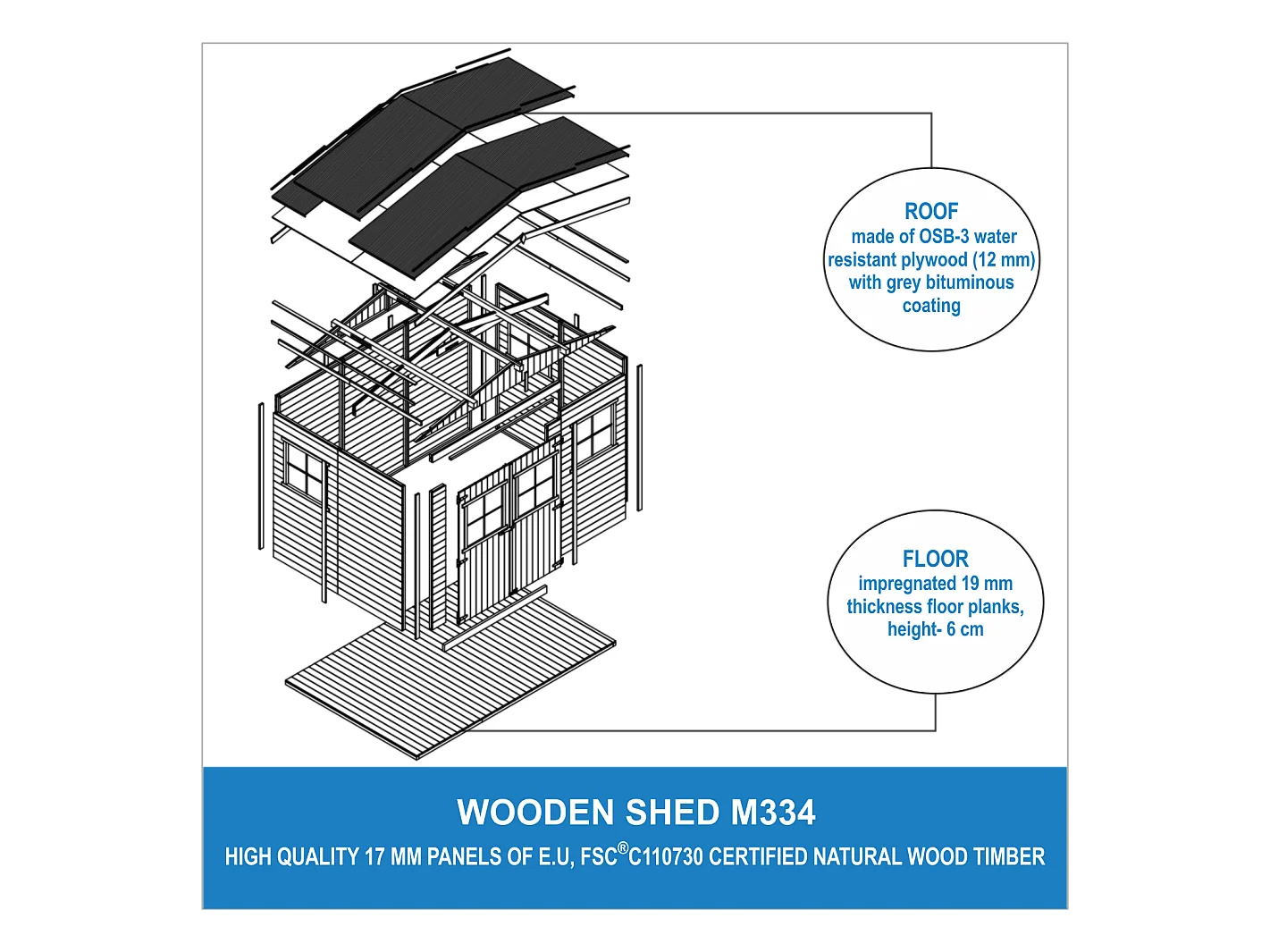 ROOF
made of OSB-3 water resistant plywood (12 mm) with grey bituminous coating

FLOOR
impregnated 19 mm thickness floor planks, height- 6 cm

WOODEN SHED M334

HIGH QUALITY 17 MM PANELS OF E.U, FSC®C110730 CERTIFIED NATURAL WOOD TIMBER