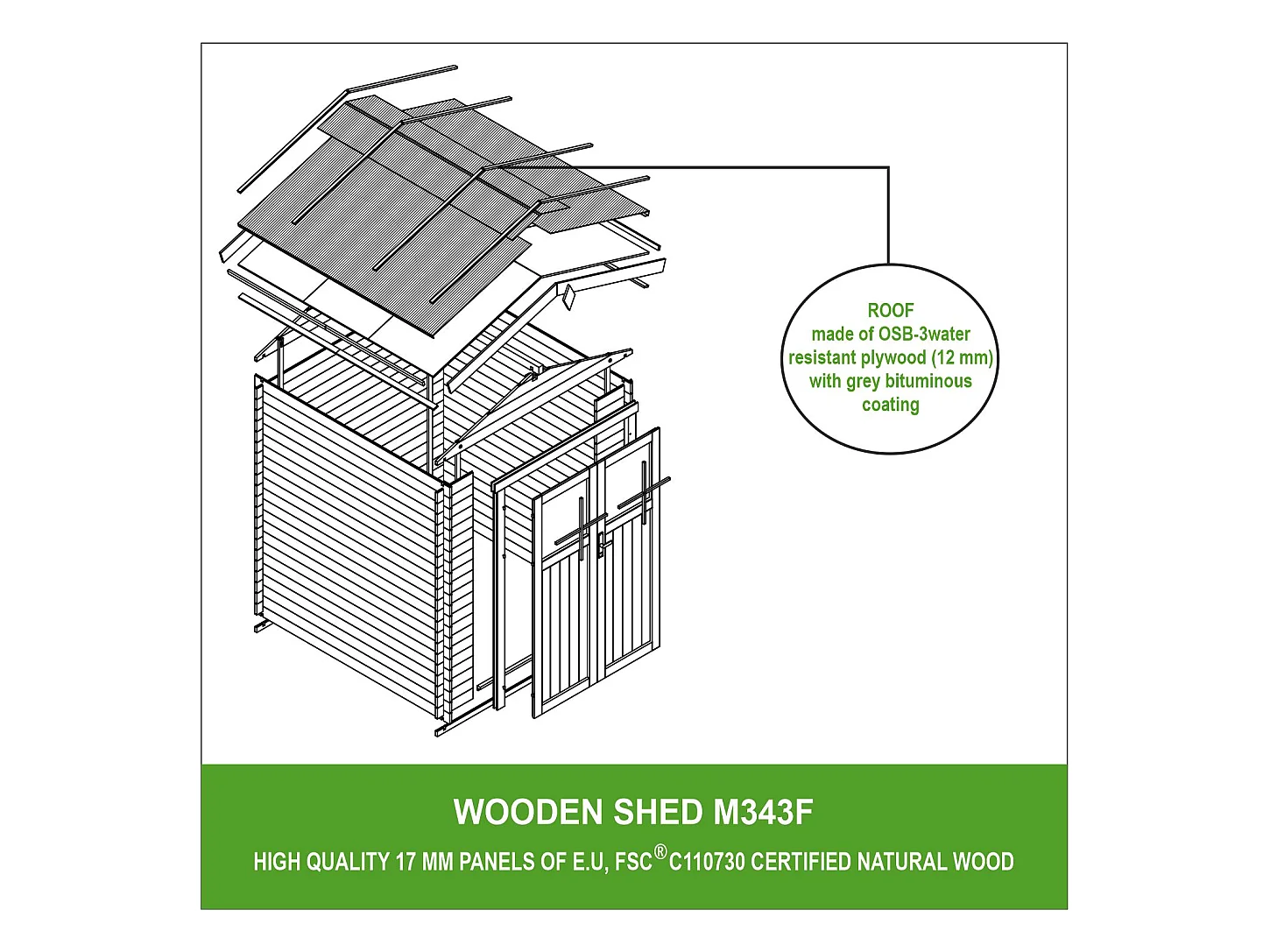 ROOF
made of OSB-3water resistant plywood (12 mm) with grey bituminous coating

WOODEN SHED M343F

HIGH QUALITY 17 MM PANELS OF E.U, FSC® C110730 CERTIFIED NATURAL WOOD