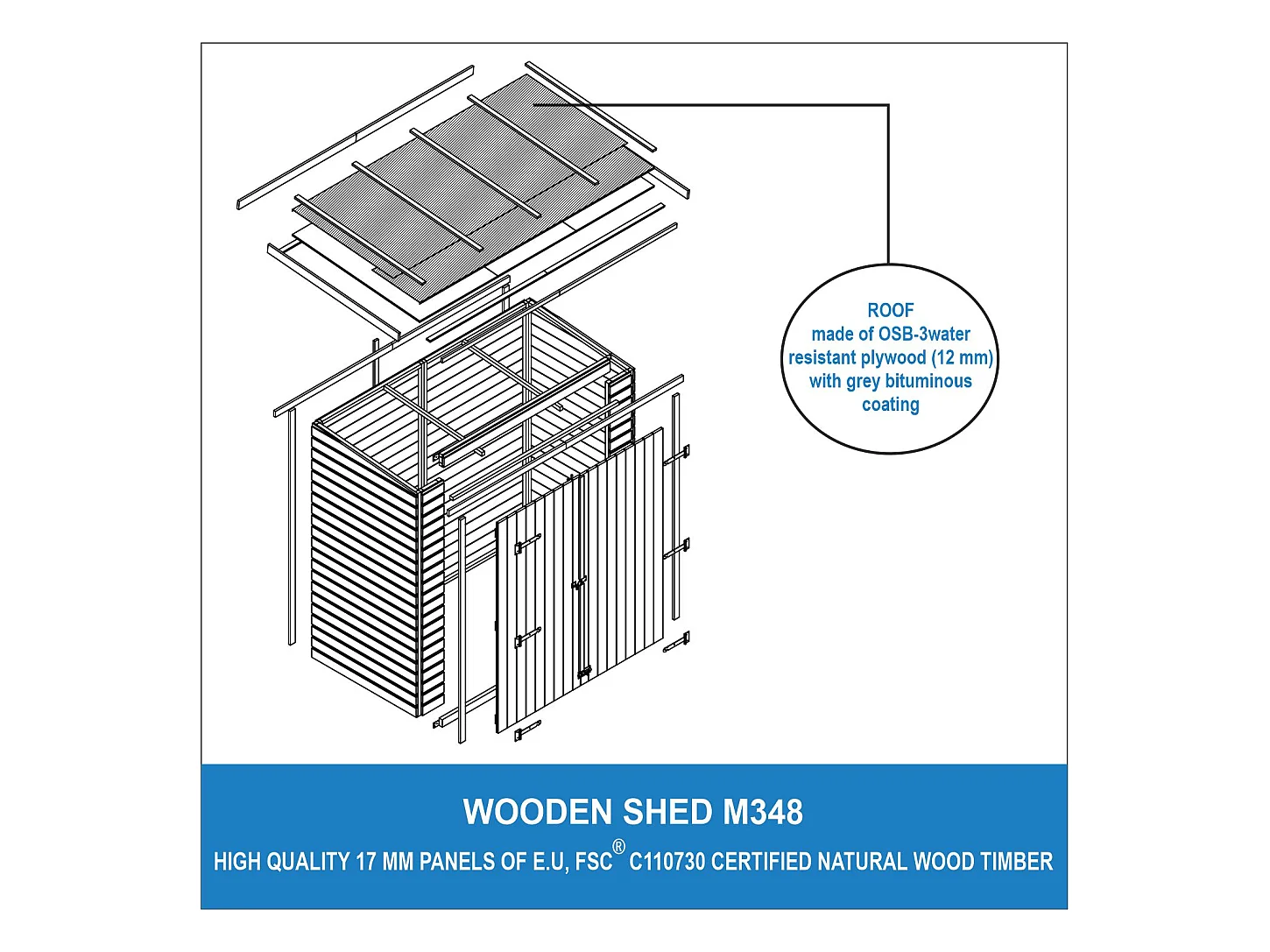 ROOF
made of OSB-3water resistant plywood (12 mm) with grey bituminous coating

WOODEN SHED M348

HIGH QUALITY 17 MM PANELS OF E.U, FSC® C110730 CERTIFIED NATURAL WOOD TIMBER