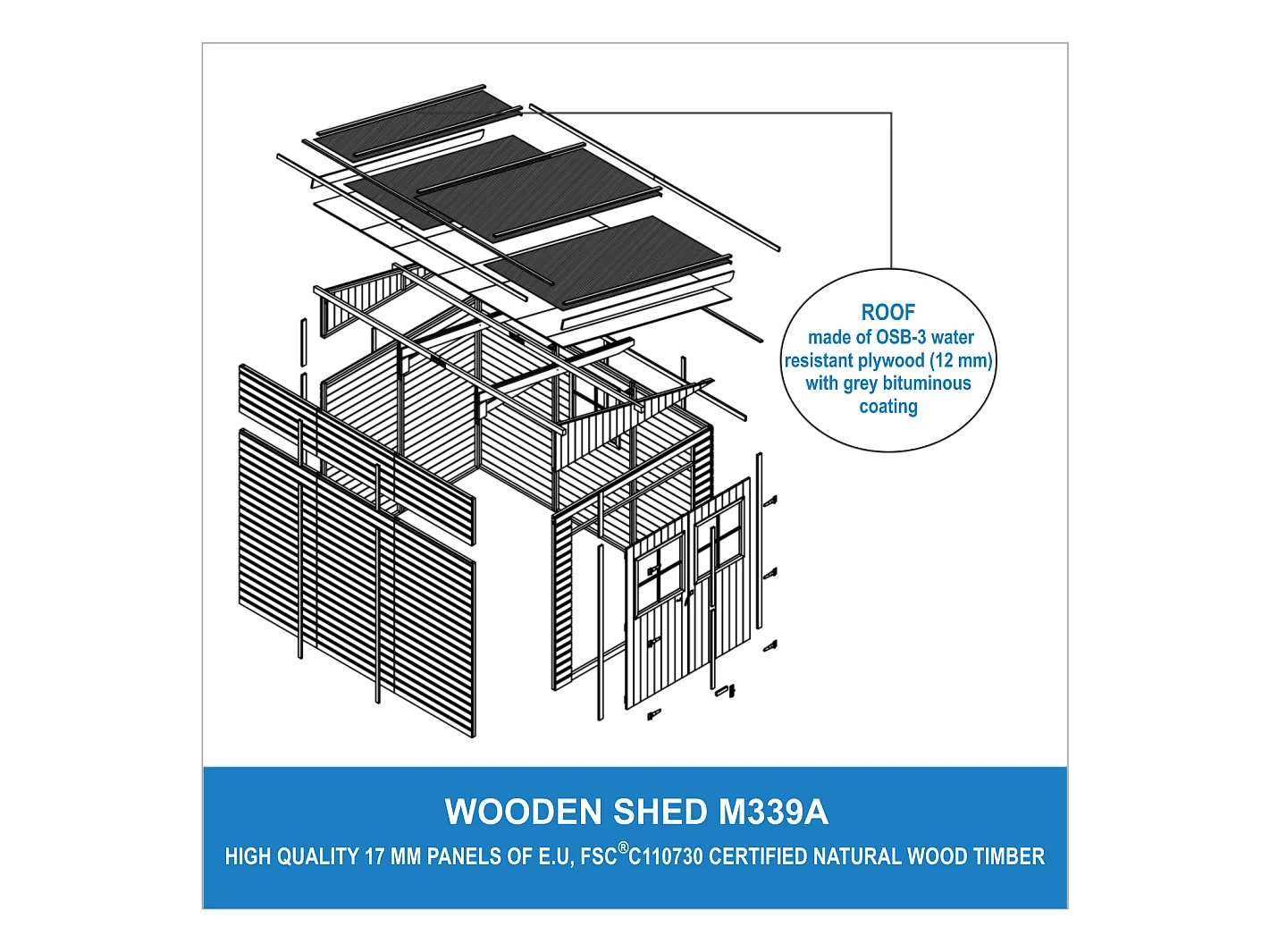 ROOF
made of OSB-3 water resistant plywood (12 mm) with grey bituminous coating

WOODEN SHED M339A
HIGH QUALITY 17 MM PANELS OF E.U, FSC®C110730 CERTIFIED NATURAL WOOD TIMBER