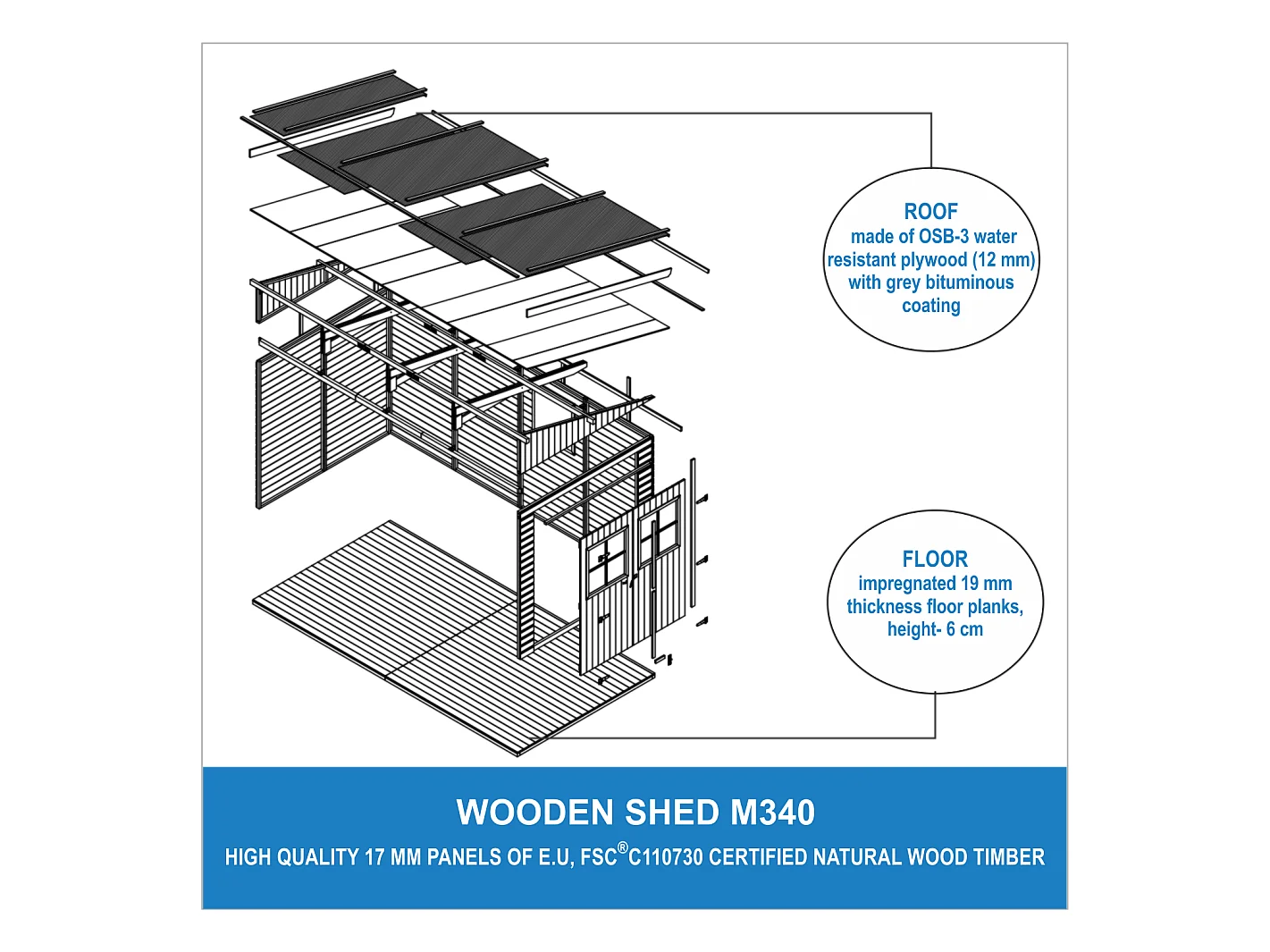 ROOF
made of OSB-3 water resistant plywood (12 mm) with grey bituminous coating

FLOOR
impregnated 19 mm thickness floor planks, height- 6 cm

WOODEN SHED M340

HIGH QUALITY 17 MM PANELS OF E.U, FSC®C110730 CERTIFIED NATURAL WOOD TIMBER