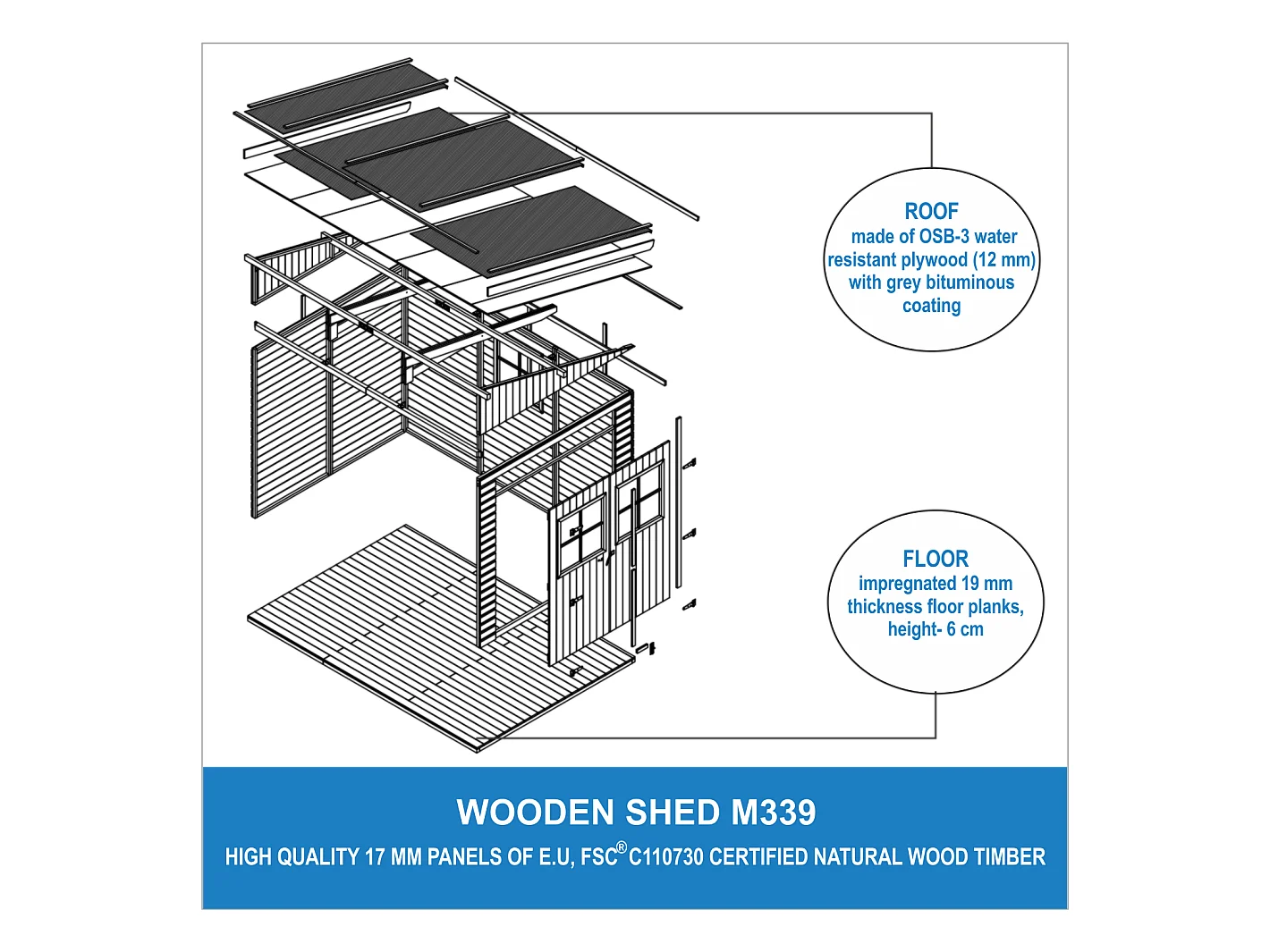 ROOF
made of OSB-3 water resistant plywood (12 mm) with grey bituminous coating

FLOOR
impregnated 19 mm thickness floor planks, height- 6 cm

WOODEN SHED M339
HIGH QUALITY 17 MM PANELS OF E.U, FSC® C110730 CERTIFIED NATURAL WOOD TIMBER