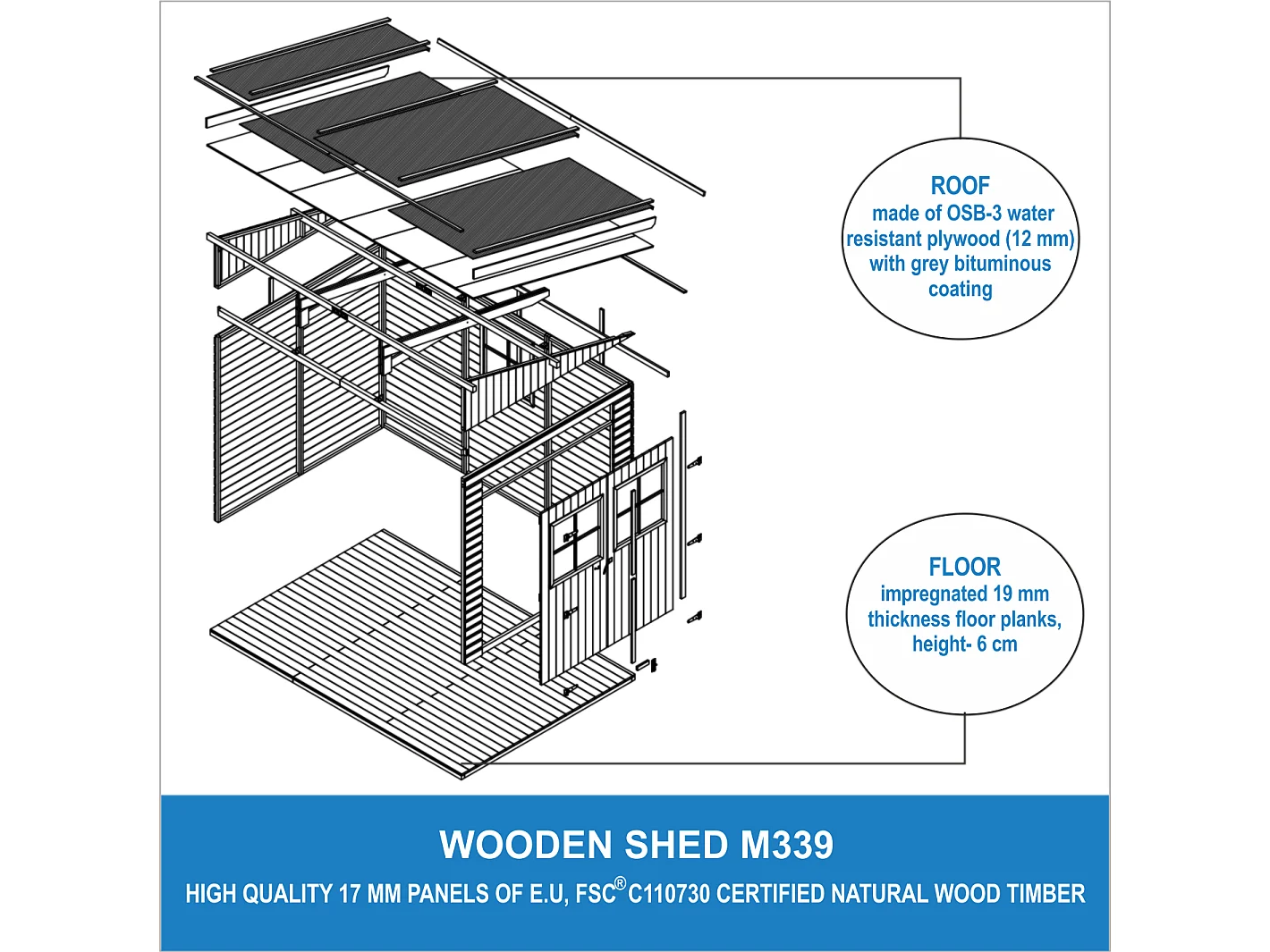 ROOF
made of OSB-3 water resistant plywood (12 mm) with grey bituminous coating

FLOOR
impregnated 19 mm thickness floor planks, height- 6 cm

WOODEN SHED M339

HIGH QUALITY 17 MM PANELS OF E.U, FSC® C110730 CERTIFIED NATURAL WOOD TIMBER