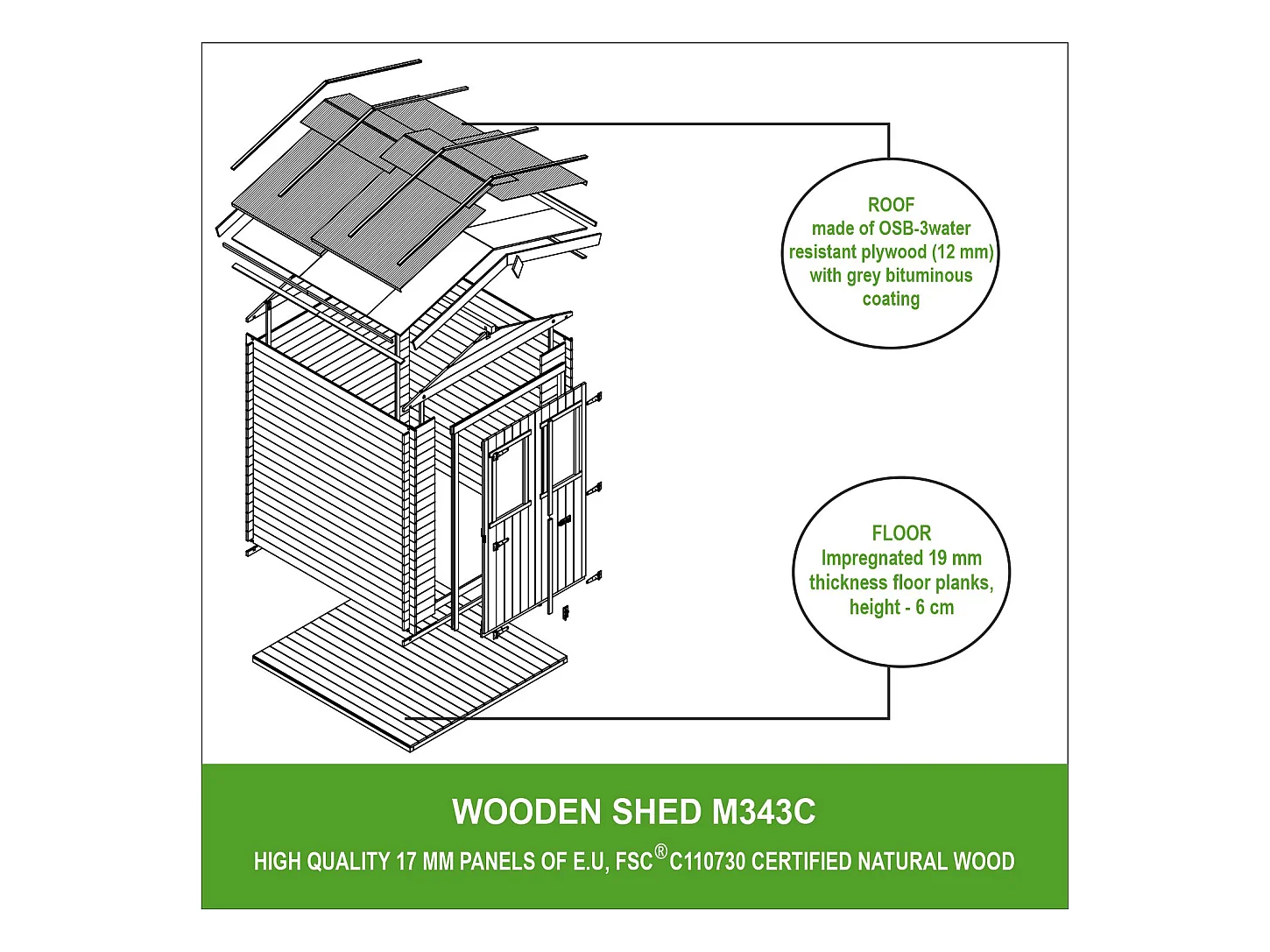 ROOF
made of OSB-3water resistant plywood (12 mm) with grey bituminous coating

FLOOR
Impregnated 19 mm thickness floor planks, height - 6 cm

WOODEN SHED M343C

HIGH QUALITY 17 MM PANELS OF E.U, FSC® C110730 CERTIFIED NATURAL WOOD