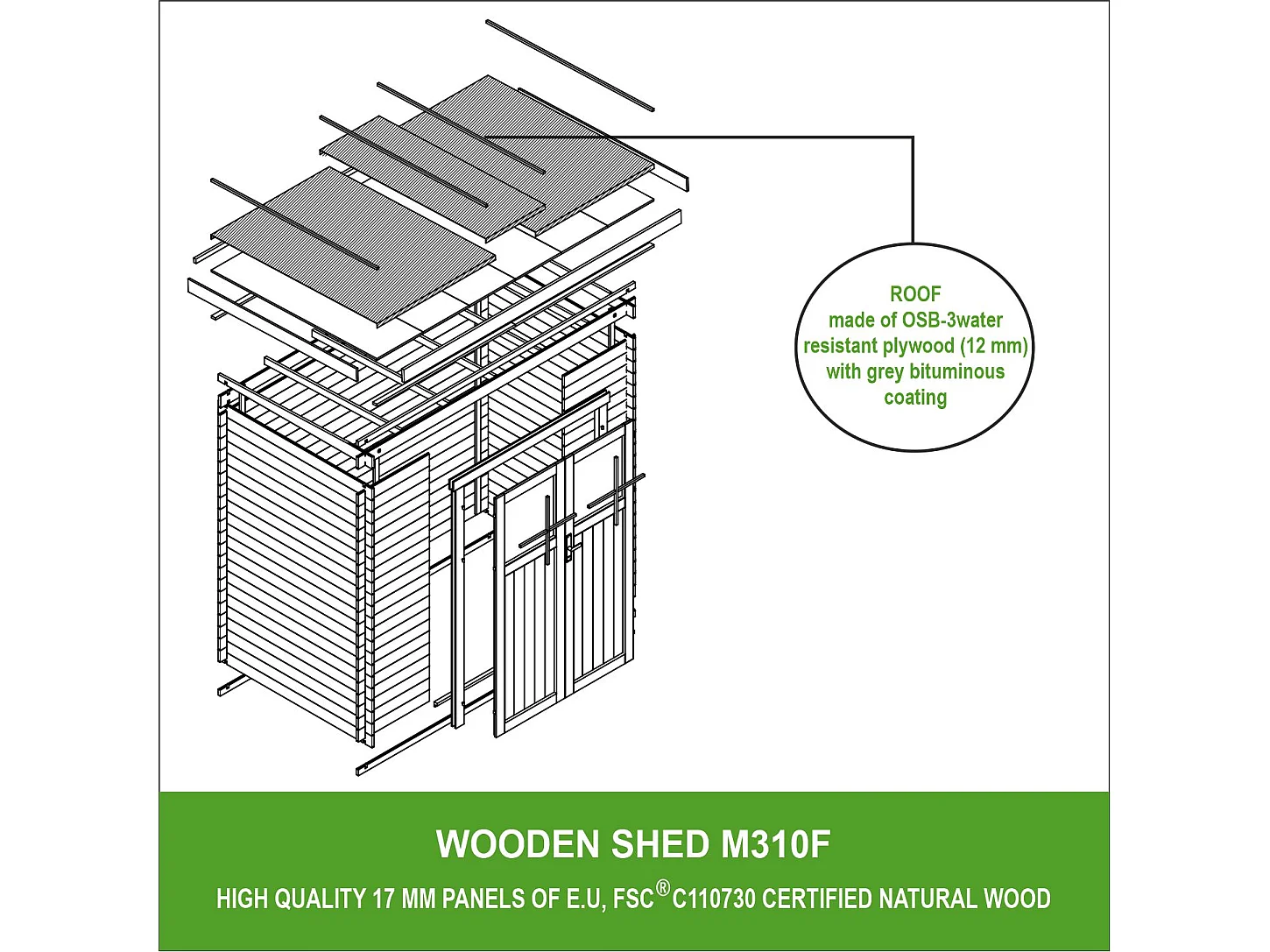 ROOF
made of OSB-3water resistant plywood (12 mm) with grey bituminous coating

WOODEN SHED M310F

HIGH QUALITY 17 MM PANELS OF E.U, FSC® C110730 CERTIFIED NATURAL WOOD