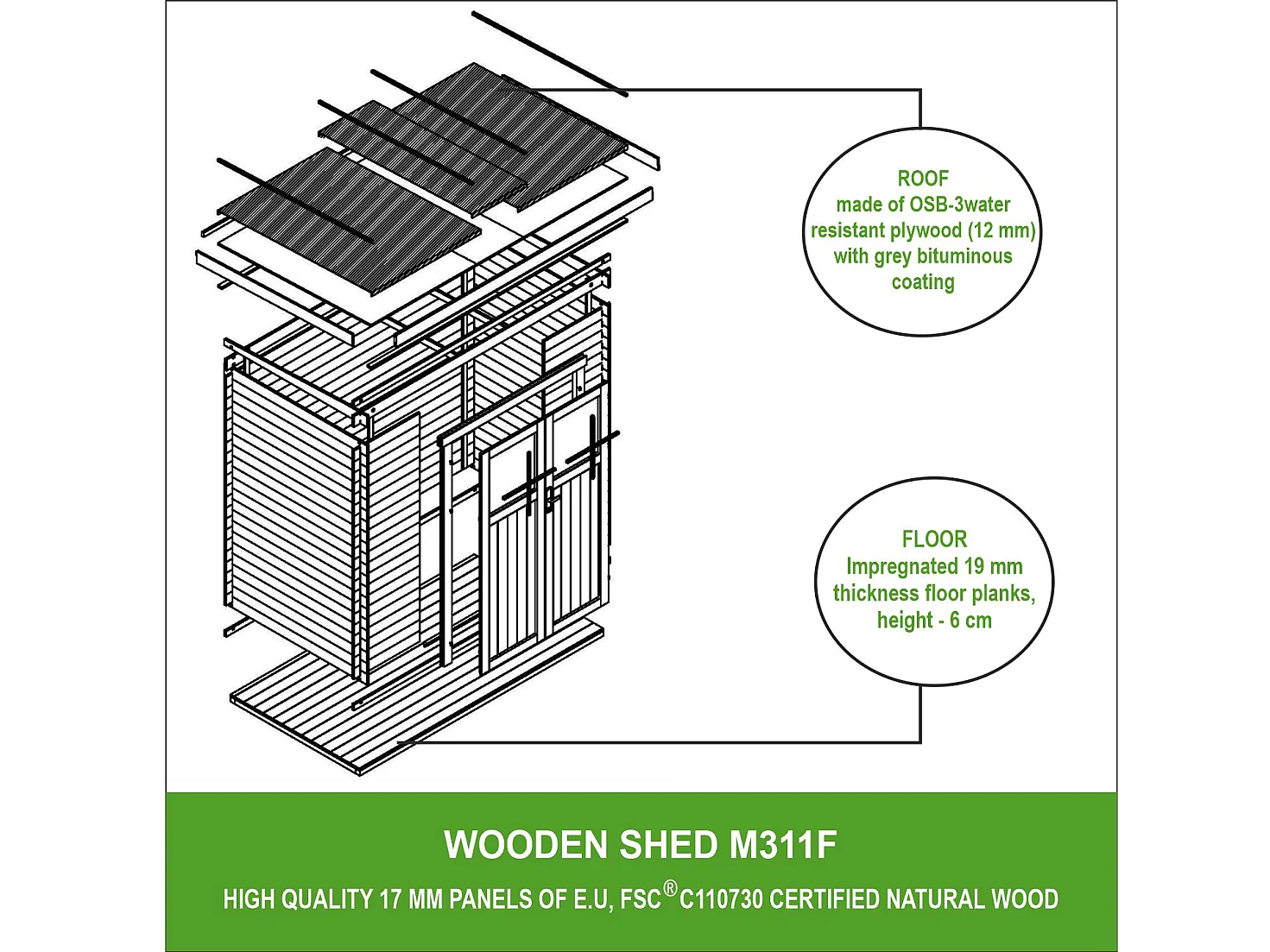 ROOF
made of OSB-3water resistant plywood (12 mm) with grey bituminous coating

FLOOR
Impregnated 19 mm thickness floor planks, height - 6 cm

WOODEN SHED M311F

HIGH QUALITY 17 MM PANELS OF E.U, FSC® C110730 CERTIFIED NATURAL WOOD