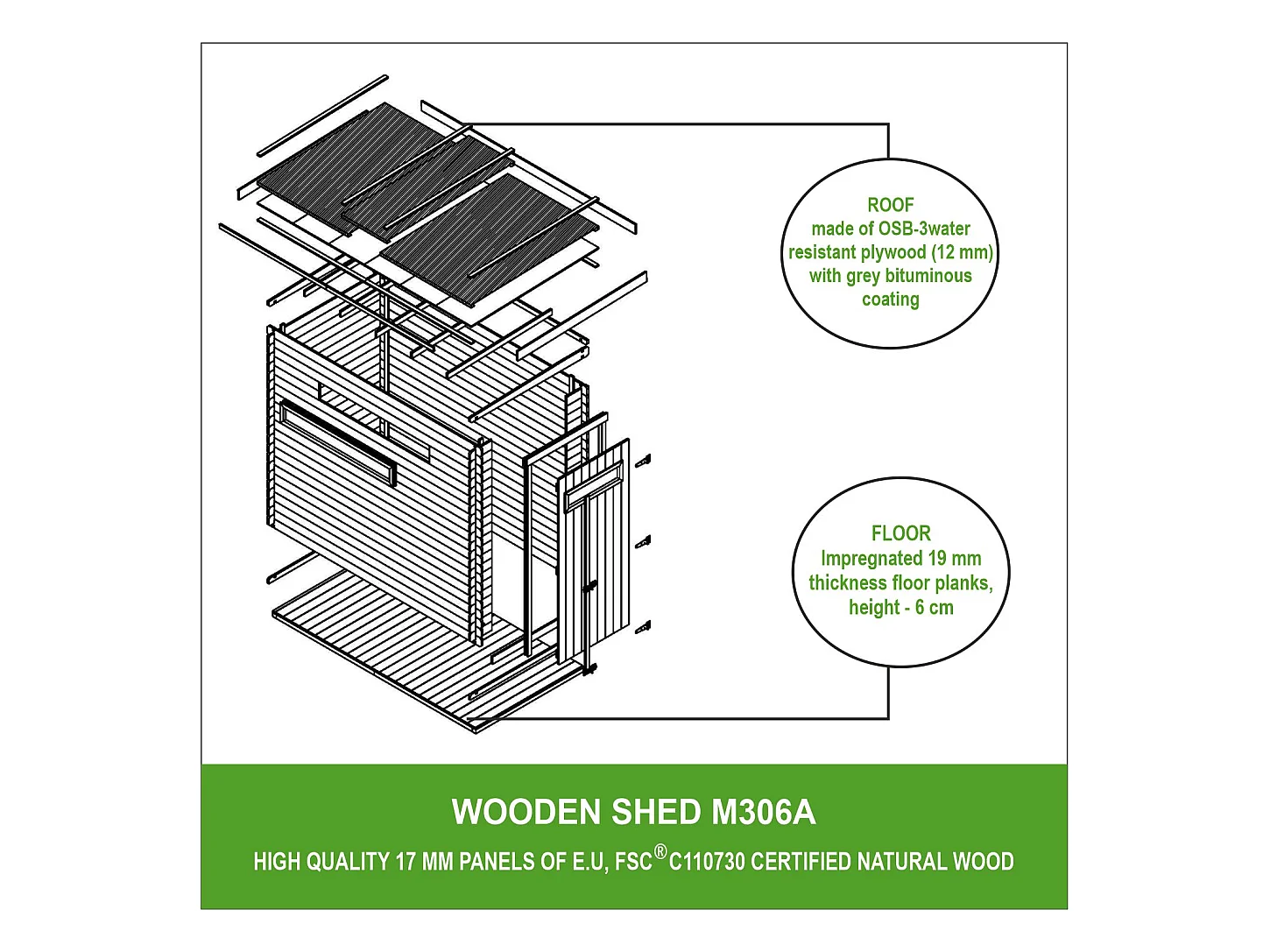 ROOF
made of OSB-3water resistant plywood (12 mm) with grey bituminous coating

FLOOR
Impregnated 19 mm thickness floor planks, height - 6 cm

WOODEN SHED M306A

HIGH QUALITY 17 MM PANELS OF E.U, FSC® C110730 CERTIFIED NATURAL WOOD