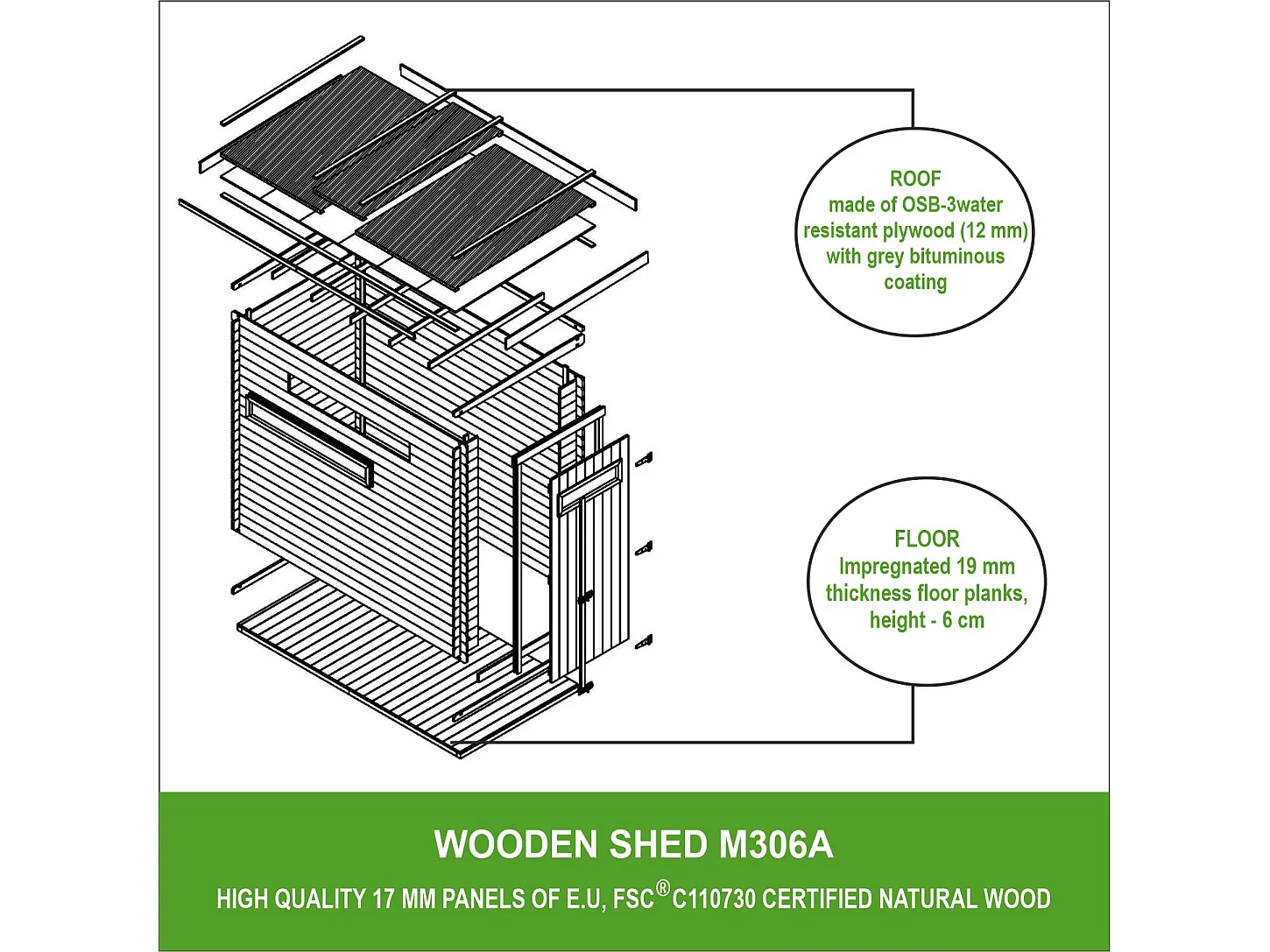 ROOF
made of OSB-3water resistant plywood (12 mm) with grey bituminous coating

FLOOR
Impregnated 19 mm thickness floor planks, height - 6 cm

WOODEN SHED M306A

HIGH QUALITY 17 MM PANELS OF E.U, FSC® C110730 CERTIFIED NATURAL WOOD