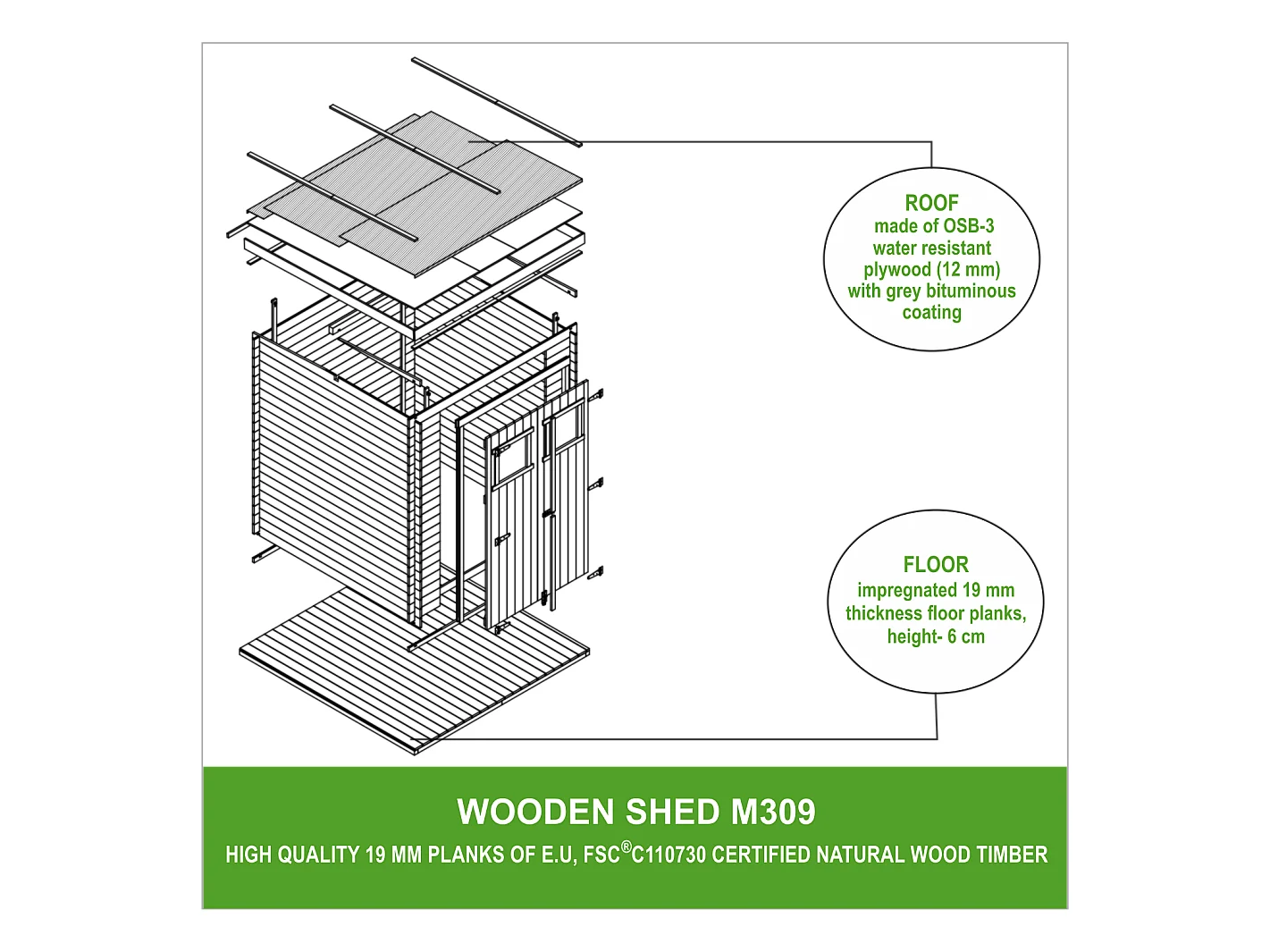 ROOF
made of OSB-3 water resistant plywood (12 mm) with grey bituminous coating

FLOOR
impregnated 19 mm thickness floor planks, height- 6 cm

WOODEN SHED M309

HIGH QUALITY 19 MM PLANKS OF E.U, FSC®C110730 CERTIFIED NATURAL WOOD TIMBER