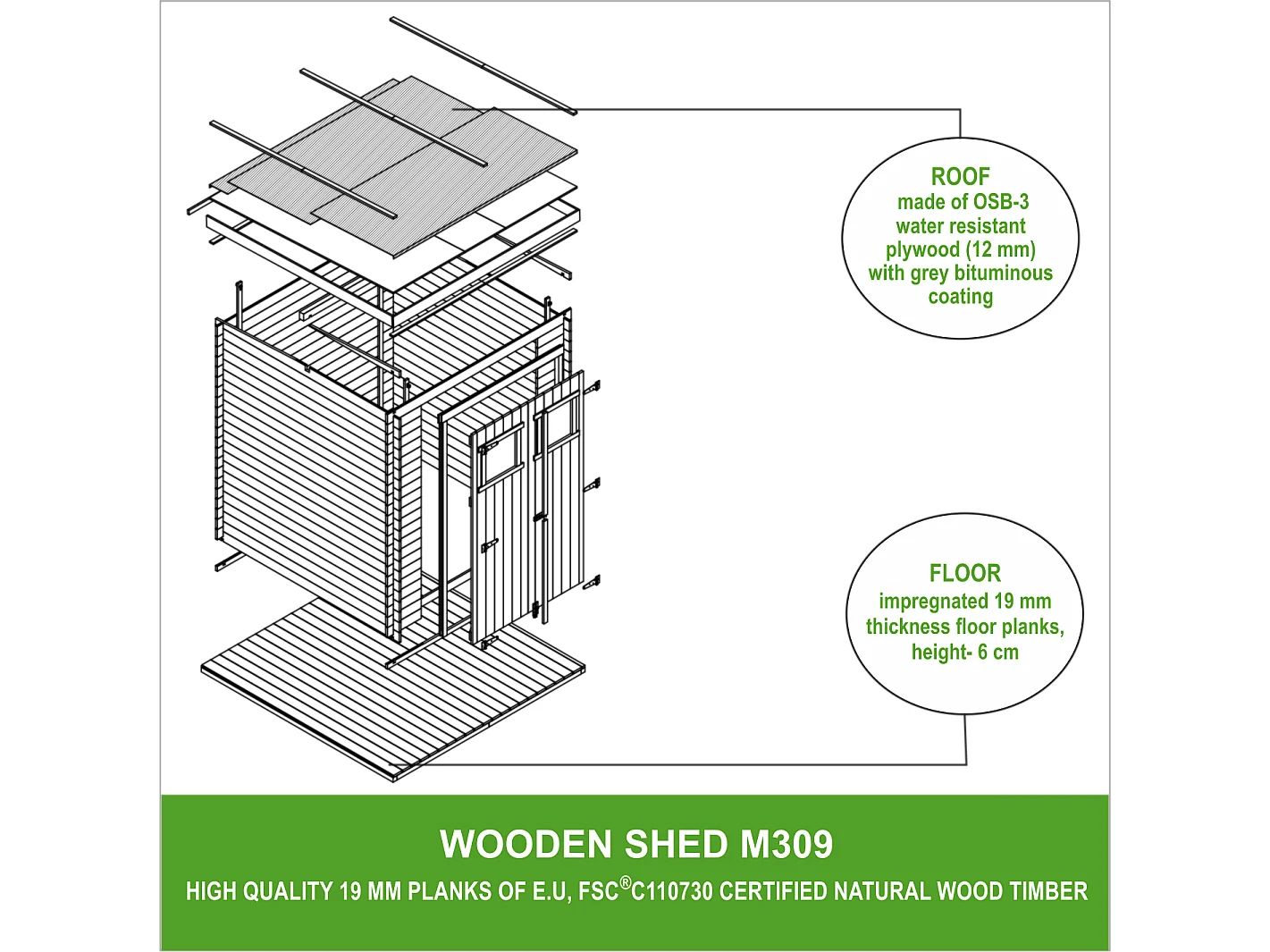 ROOF
made of OSB-3
water resistant
plywood (12 mm)
with grey bituminous
coating

FLOOR
impregnated 19 mm
thickness floor planks,
height- 6 cm

WOODEN SHED M309

HIGH QUALITY 19 MM PLANKS OF E.U, FSC®C110730 CERTIFIED NATURAL WOOD TIMBER