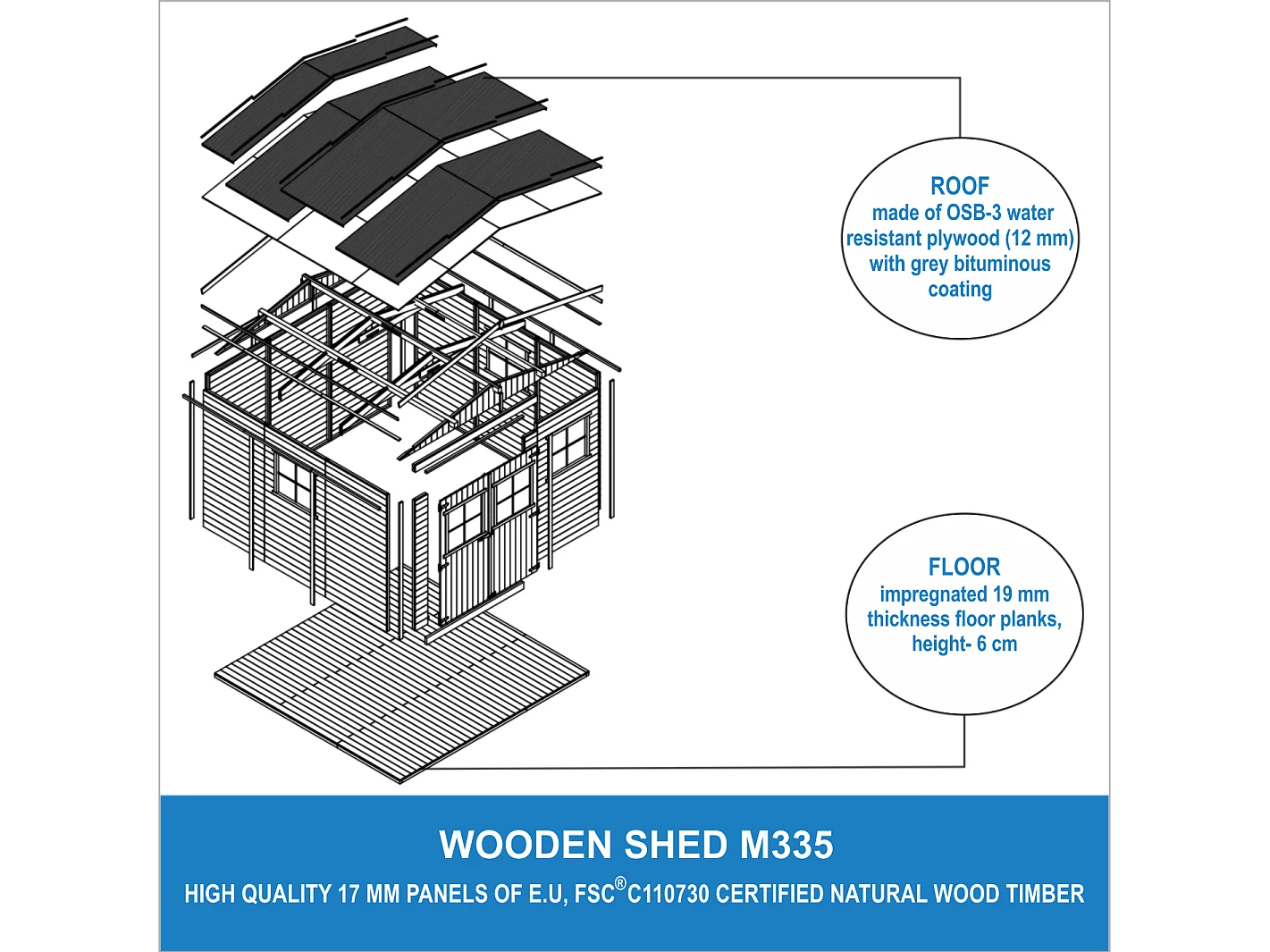 ROOF
made of OSB-3 water resistant plywood (12 mm) with grey bituminous coating

FLOOR
impregnated 19 mm thickness floor planks, height- 6 cm

WOODEN SHED M335

HIGH QUALITY 17 MM PANELS OF E.U, FSC® C110730 CERTIFIED NATURAL WOOD TIMBER