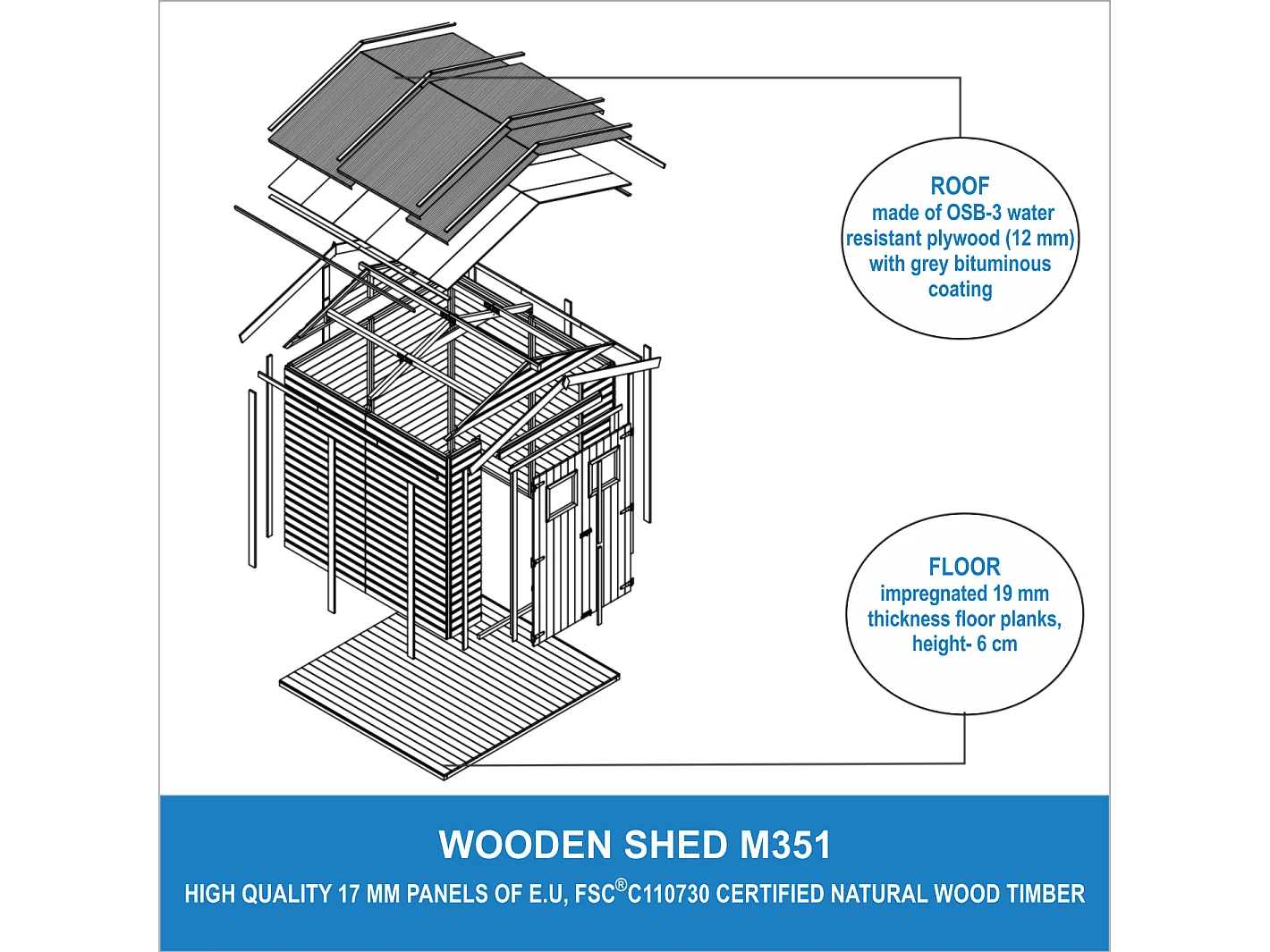 ROOF
made of OSB-3 water resistant plywood (12 mm) with grey bituminous coating

FLOOR
impregnated 19 mm thickness floor planks, height- 6 cm

WOODEN SHED M351
HIGH QUALITY 17 MM PANELS OF E.U, FSC®C110730 CERTIFIED NATURAL WOOD TIMBER