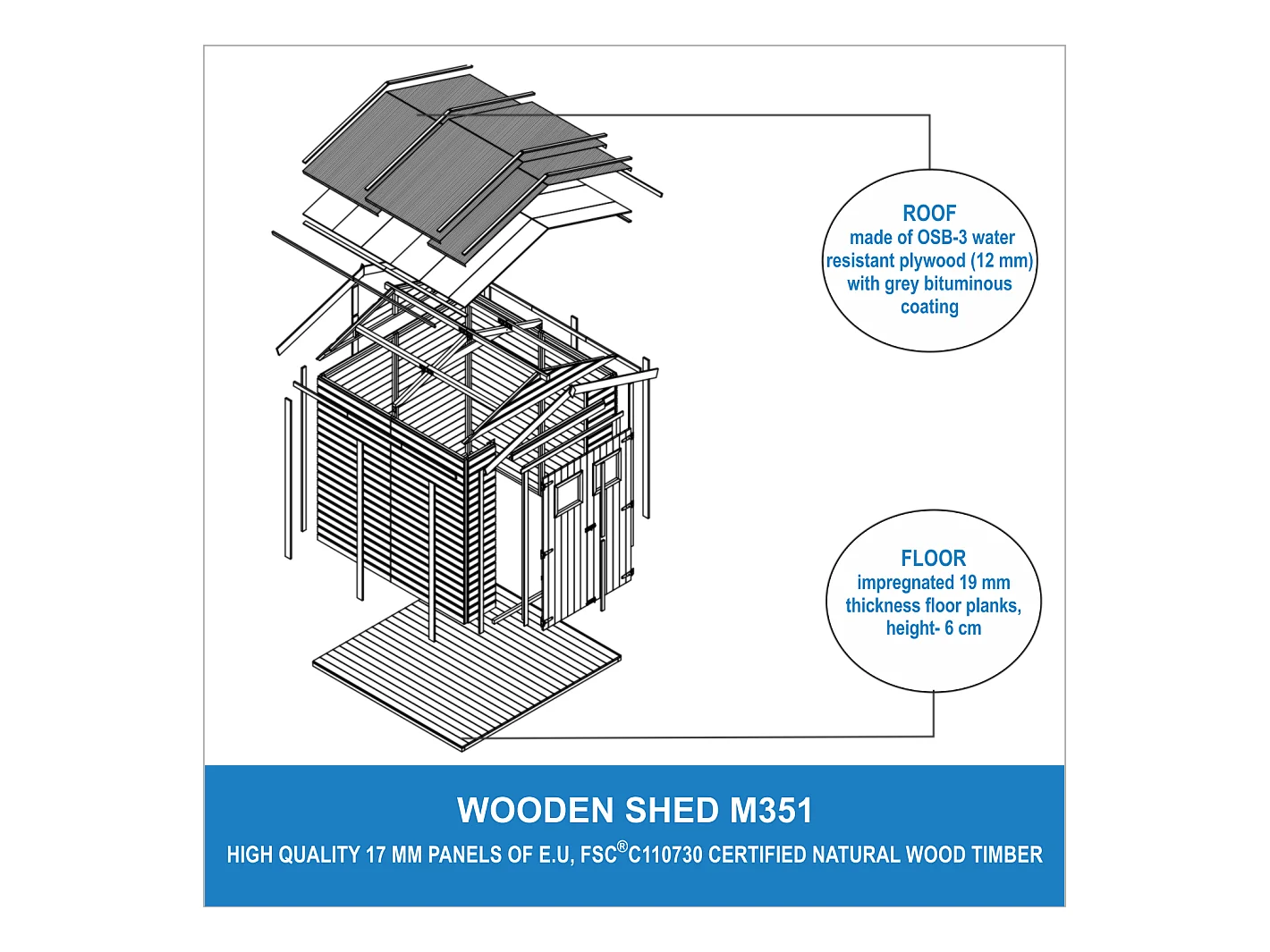 ROOF
made of OSB-3 water resistant plywood (12 mm) with grey bituminous coating

FLOOR
impregnated 19 mm thickness floor planks, height- 6 cm

WOODEN SHED M351

HIGH QUALITY 17 MM PANELS OF E.U, FSC®C110730 CERTIFIED NATURAL WOOD TIMBER