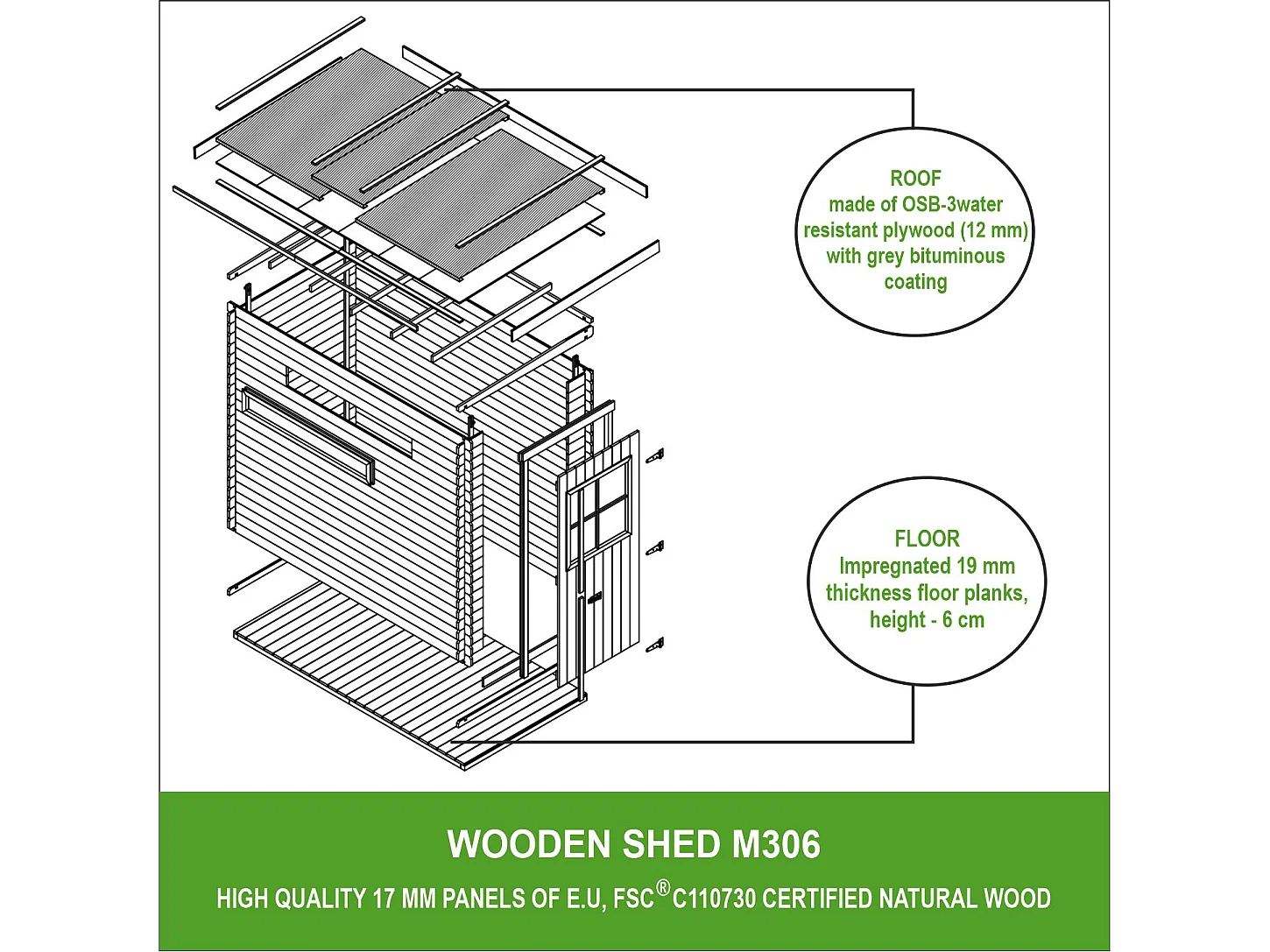 ROOF
made of OSB-3water resistant plywood (12 mm) with grey bituminous coating

FLOOR
Impregnated 19 mm thickness floor planks, height - 6 cm

WOODEN SHED M306

HIGH QUALITY 17 MM PANELS OF E.U, FSC® C110730 CERTIFIED NATURAL WOOD