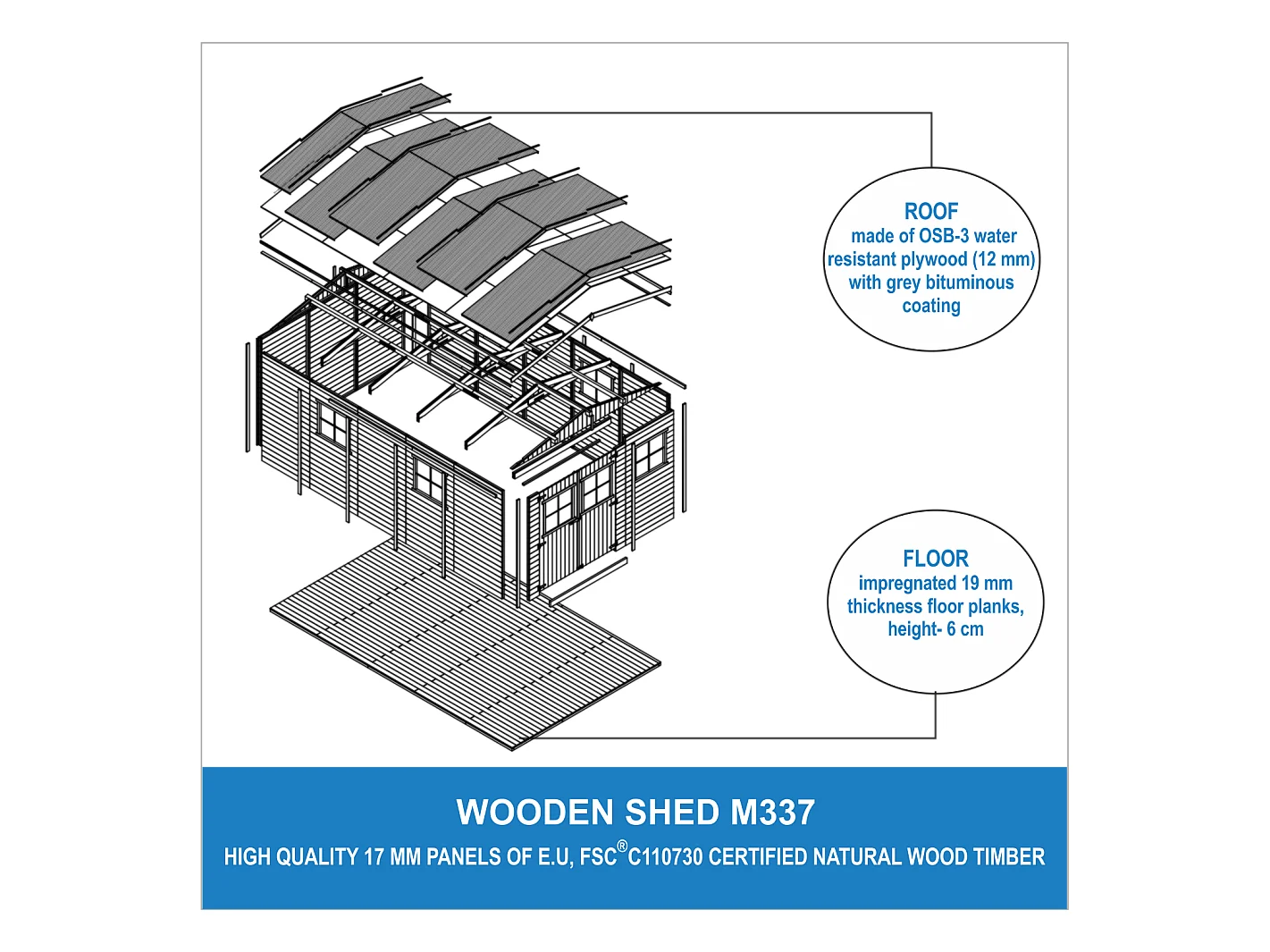 ROOF
made of OSB-3 water resistant plywood (12 mm) with grey bituminous coating

FLOOR
impregnated 19 mm thickness floor planks, height- 6 cm

WOODEN SHED M337
HIGH QUALITY 17 MM PANELS OF E.U, FSC®C110730 CERTIFIED NATURAL WOOD TIMBER