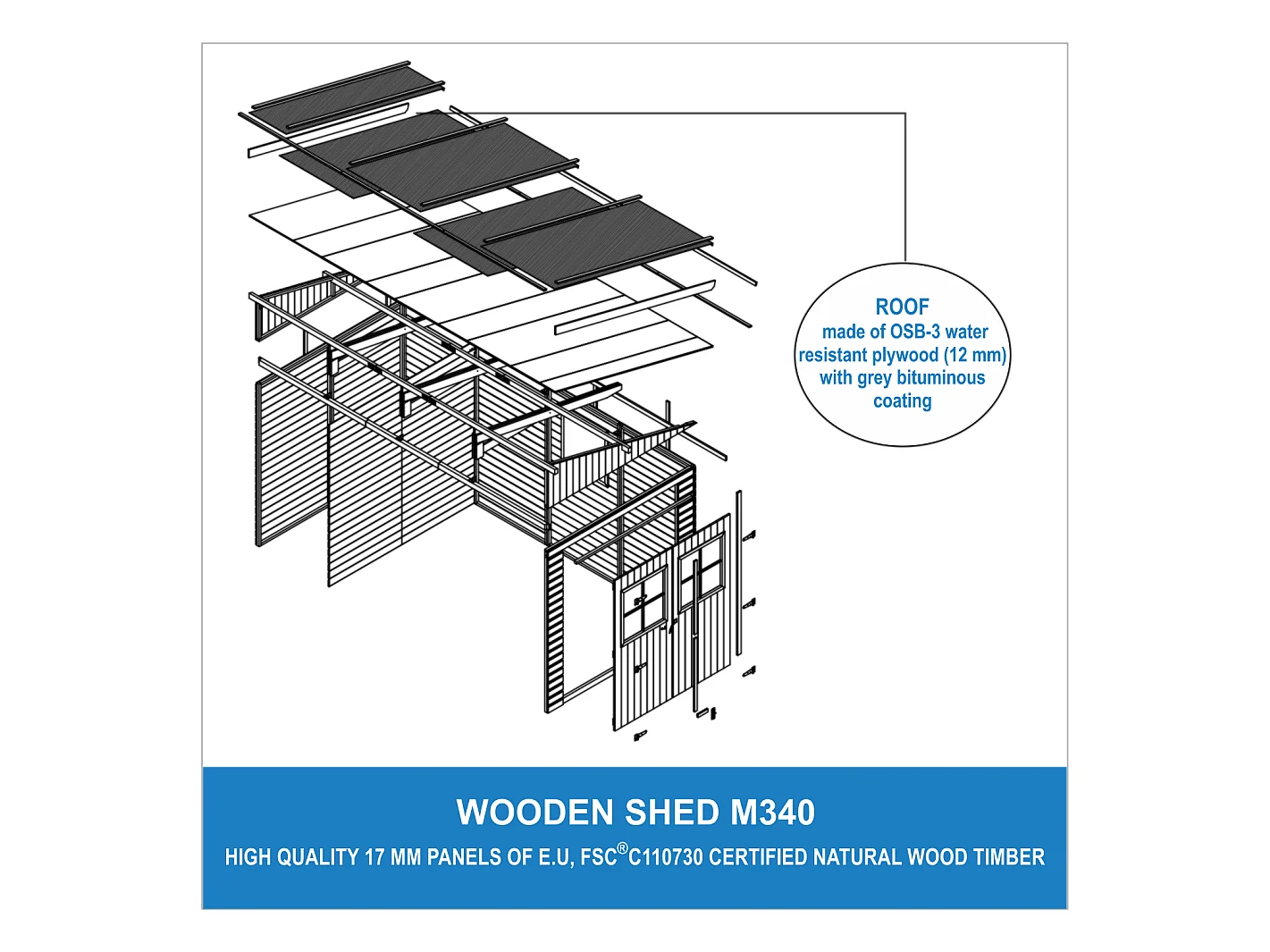 ROOF
made of OSB-3 water resistant plywood (12 mm) with grey bituminous coating

WOODEN SHED M340

HIGH QUALITY 17 MM PANELS OF E.U, FSC®C110730 CERTIFIED NATURAL WOOD TIMBER