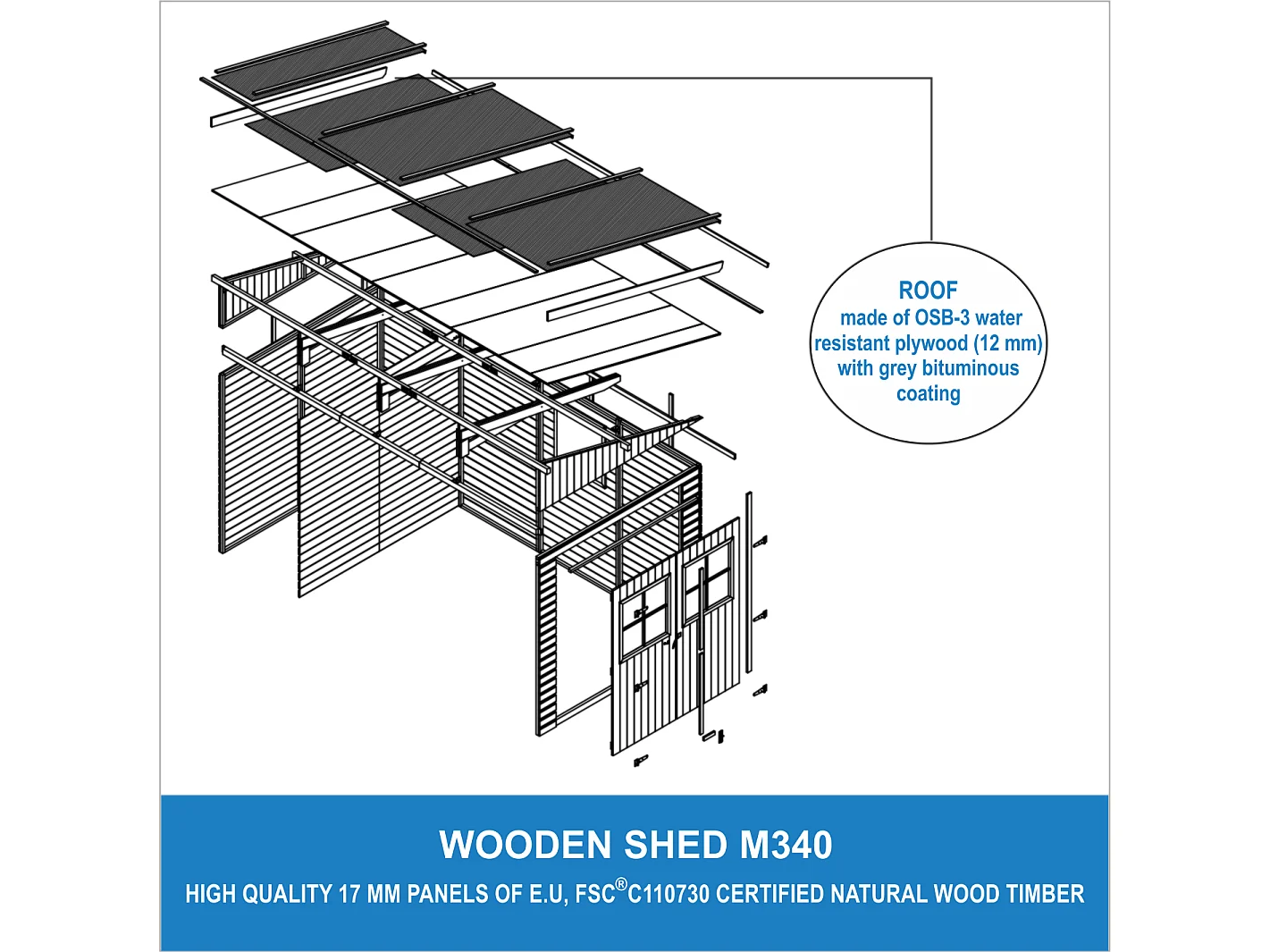 ROOF
made of OSB-3 water resistant plywood (12 mm) with grey bituminous coating

WOODEN SHED M340

HIGH QUALITY 17 MM PANELS OF E.U, FSC® C110730 CERTIFIED NATURAL WOOD TIMBER