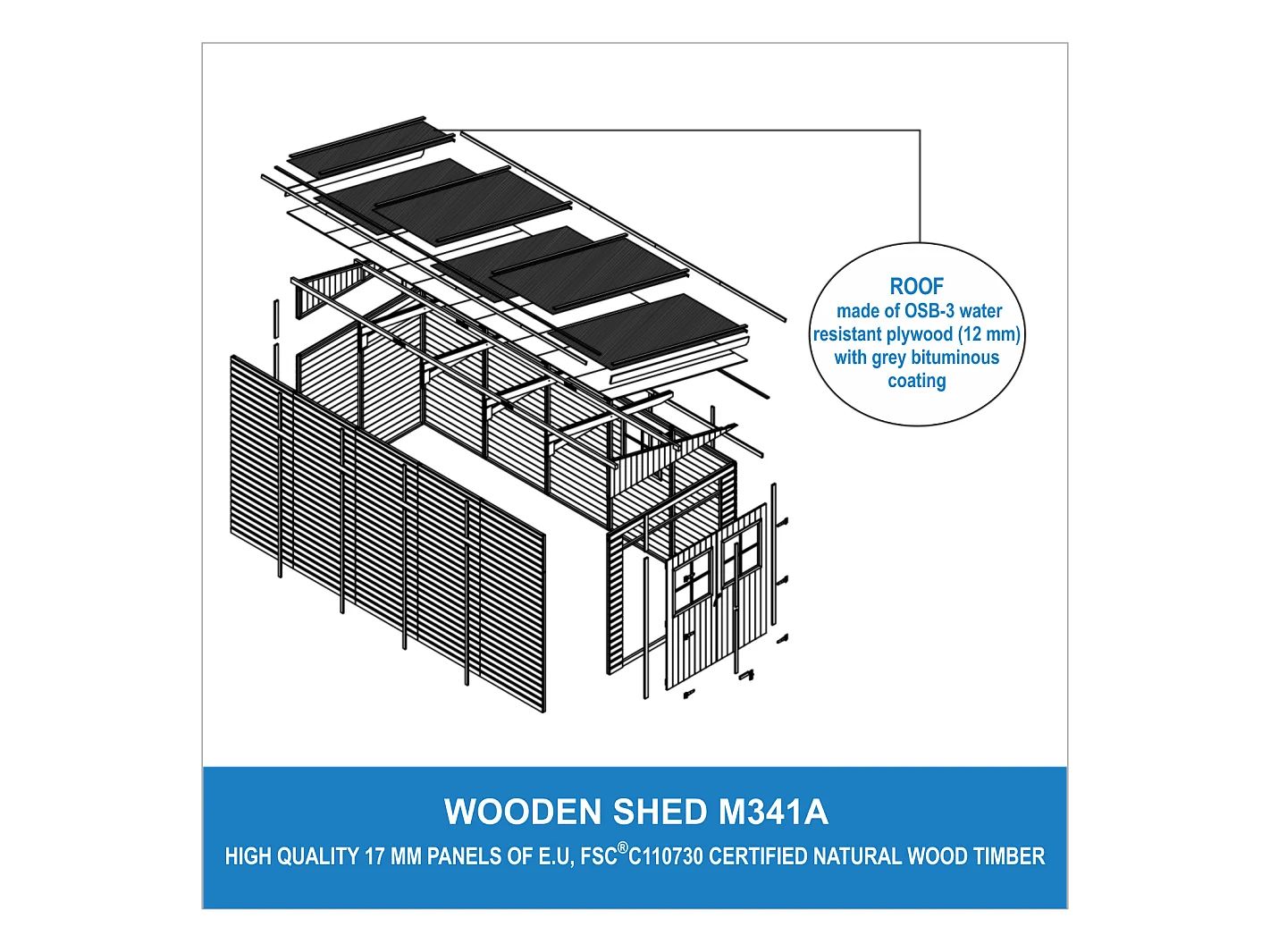 ROOF
made of OSB-3 water resistant plywood (12 mm) with grey bituminous coating

WOODEN SHED M341A

HIGH QUALITY 17 MM PANELS OF E.U, FSC®C110730 CERTIFIED NATURAL WOOD TIMBER