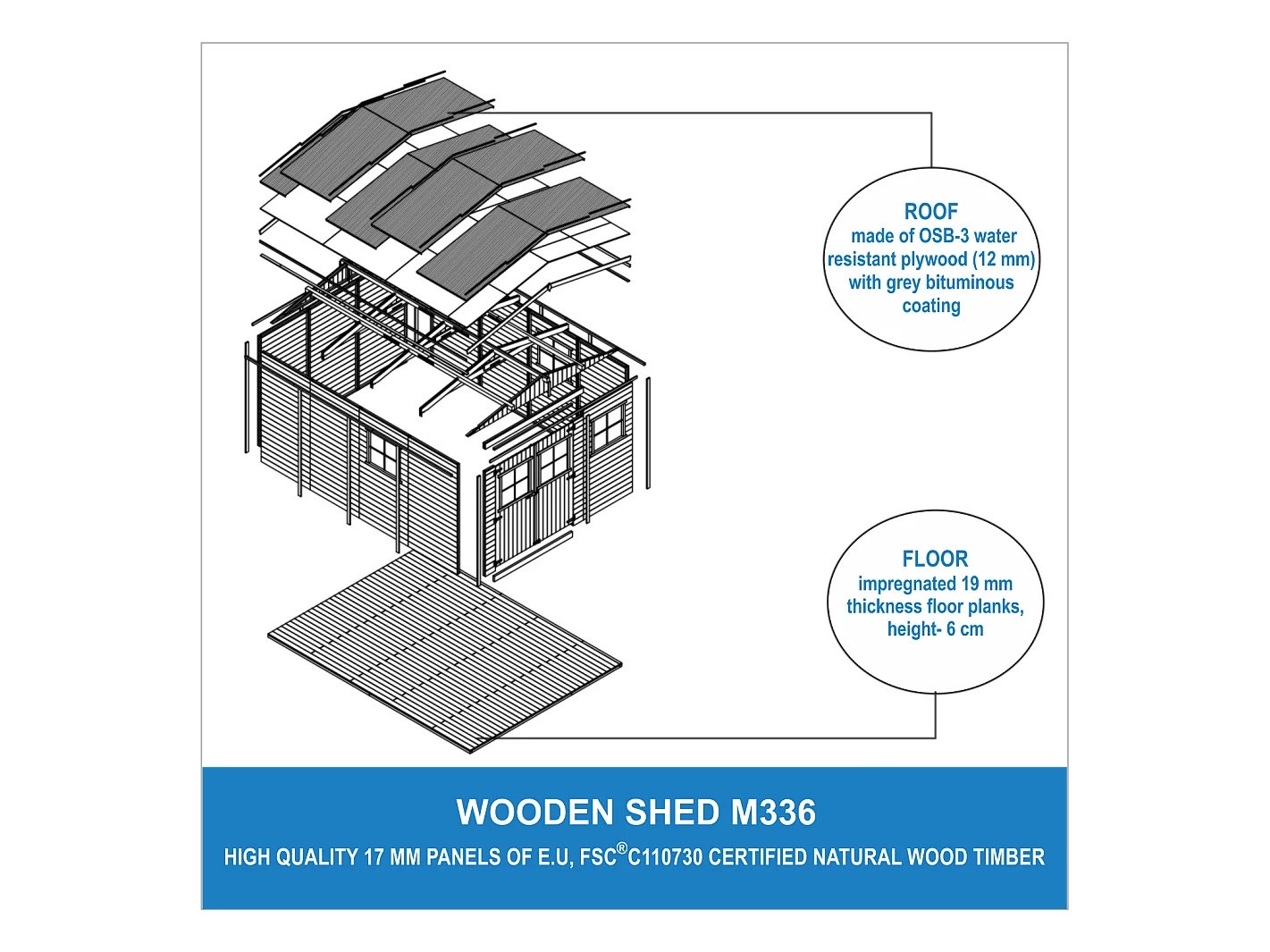 ROOF
made of OSB-3 water resistant plywood (12 mm) with grey bituminous coating

FLOOR
impregnated 19 mm thickness floor planks, height- 6 cm

WOODEN SHED M336

HIGH QUALITY 17 MM PANELS OF E.U, FSC®C110730 CERTIFIED NATURAL WOOD TIMBER