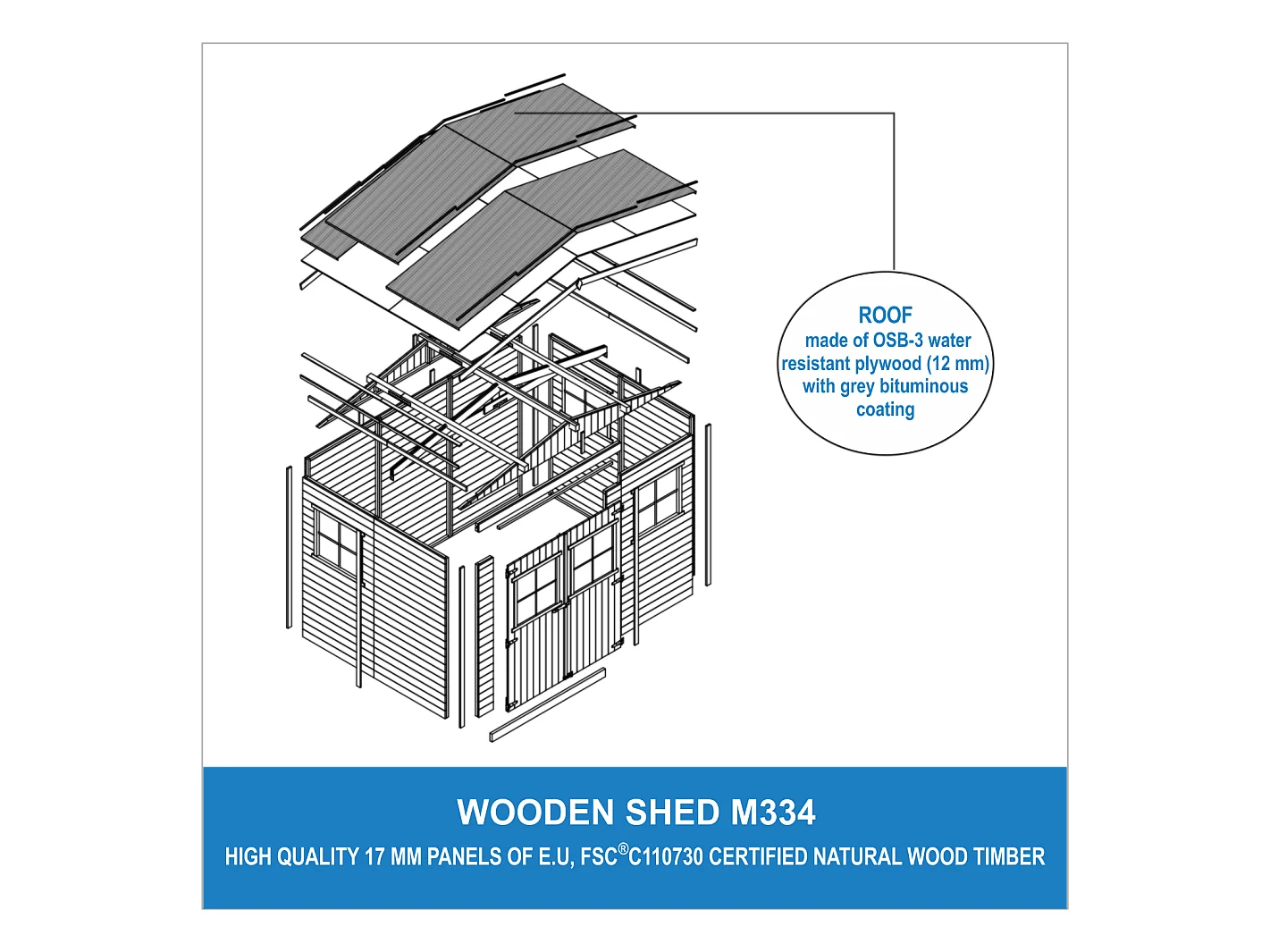 ROOF
made of OSB-3 water resistant plywood (12 mm) with grey bituminous coating

WOODEN SHED M334
HIGH QUALITY 17 MM PANELS OF E.U, FSC®C110730 CERTIFIED NATURAL WOOD TIMBER