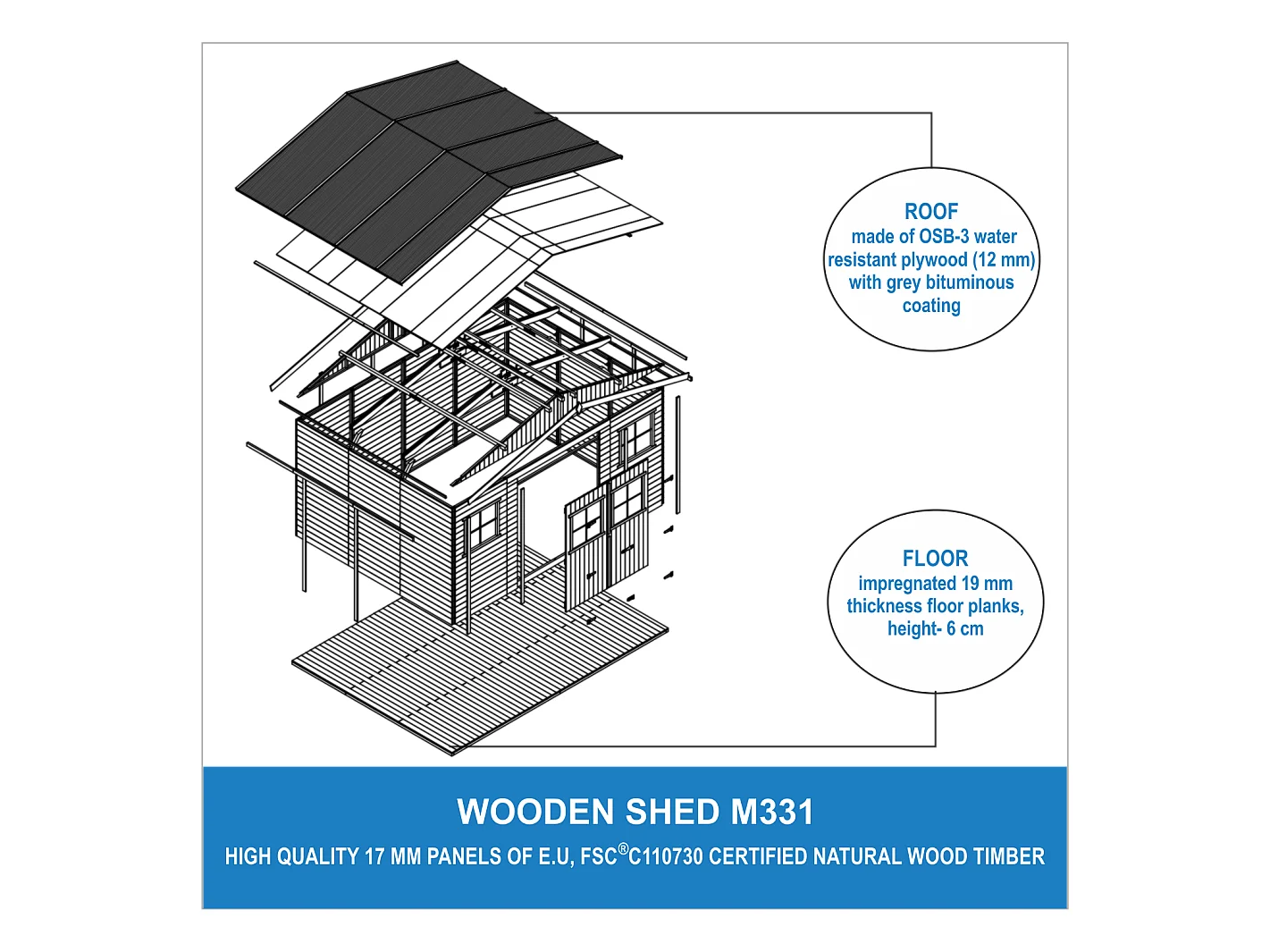 ROOF
made of OSB-3 water resistant plywood (12 mm) with grey bituminous coating

FLOOR
impregnated 19 mm thickness floor planks, height- 6 cm

WOODEN SHED M331

HIGH QUALITY 17 MM PANELS OF E.U, FSC®C110730 CERTIFIED NATURAL WOOD TIMBER