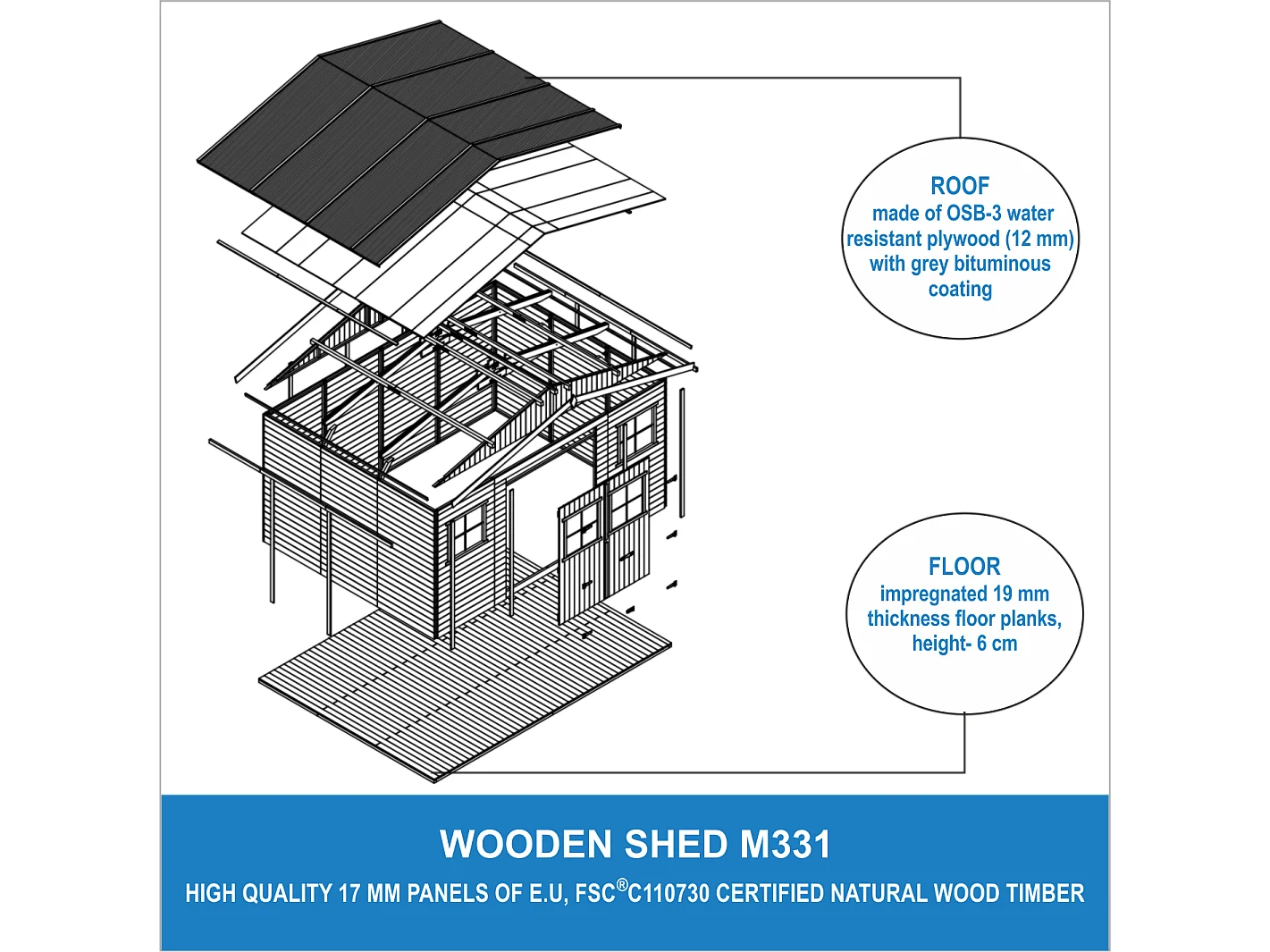 ROOF
made of OSB-3 water resistant plywood (12 mm) with grey bituminous coating

FLOOR
impregnated 19 mm thickness floor planks, height- 6 cm

WOODEN SHED M331

HIGH QUALITY 17 MM PANELS OF E.U, FSC®C110730 CERTIFIED NATURAL WOOD TIMBER