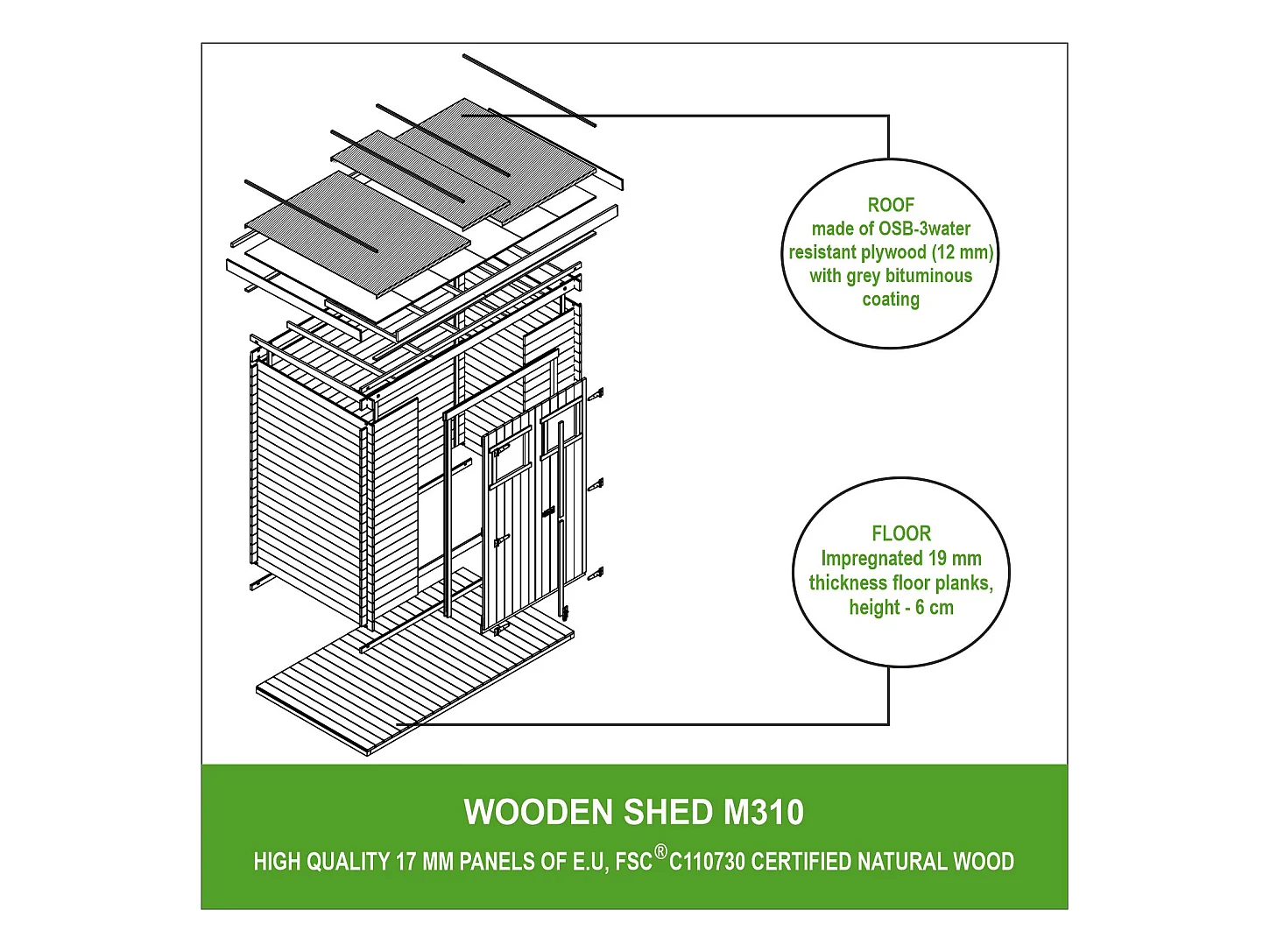 ROOF
made of OSB-3water resistant plywood (12 mm) with grey bituminous coating

FLOOR
Impregnated 19 mm thickness floor planks, height - 6 cm

WOODEN SHED M310

HIGH QUALITY 17 MM PANELS OF E.U, FSC® C110730 CERTIFIED NATURAL WOOD