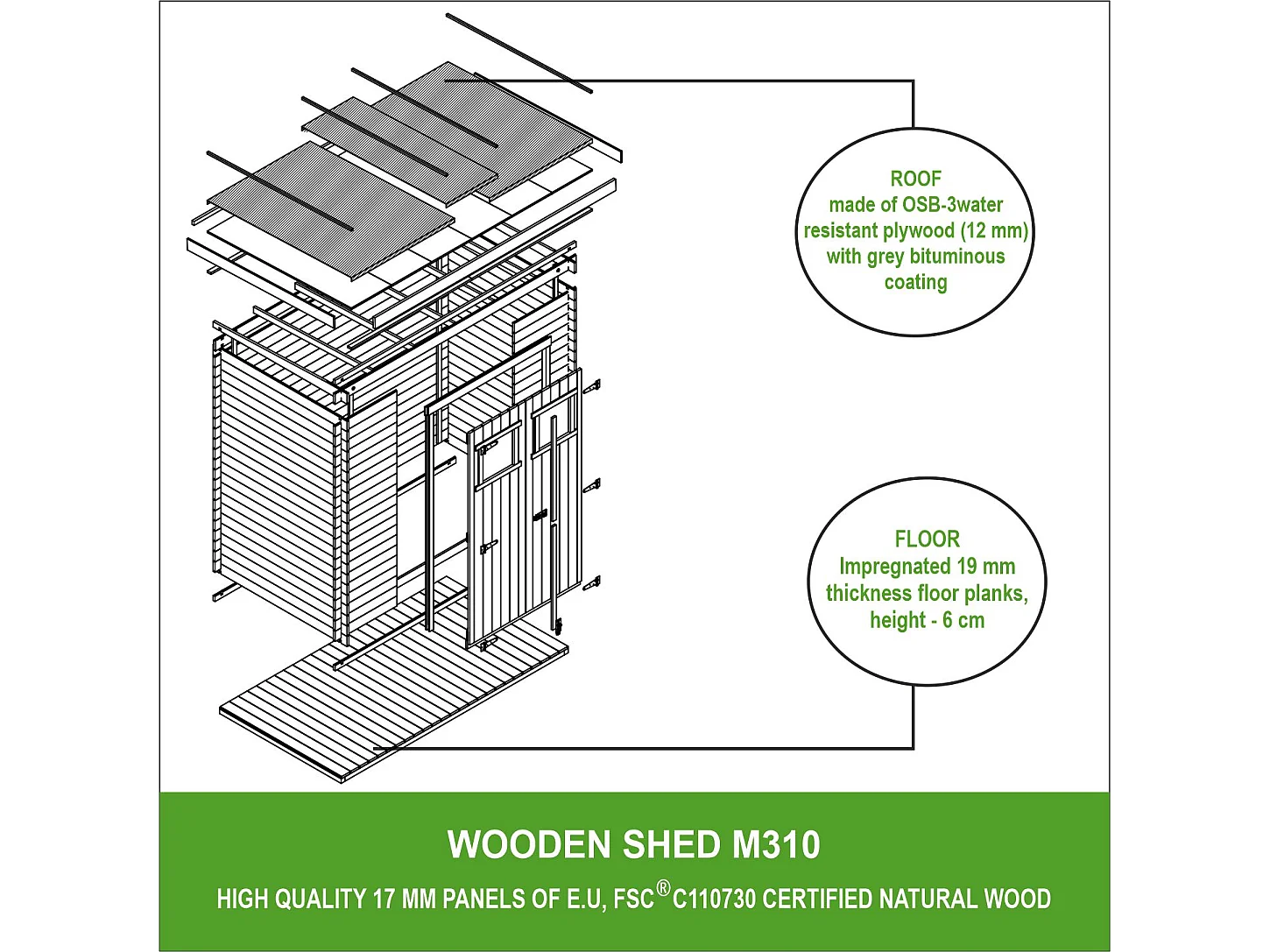 ROOF
made of OSB-3water resistant plywood (12 mm) with grey bituminous coating

FLOOR
Impregnated 19 mm thickness floor planks, height - 6 cm

WOODEN SHED M310

HIGH QUALITY 17 MM PANELS OF E.U, FSC® C110730 CERTIFIED NATURAL WOOD