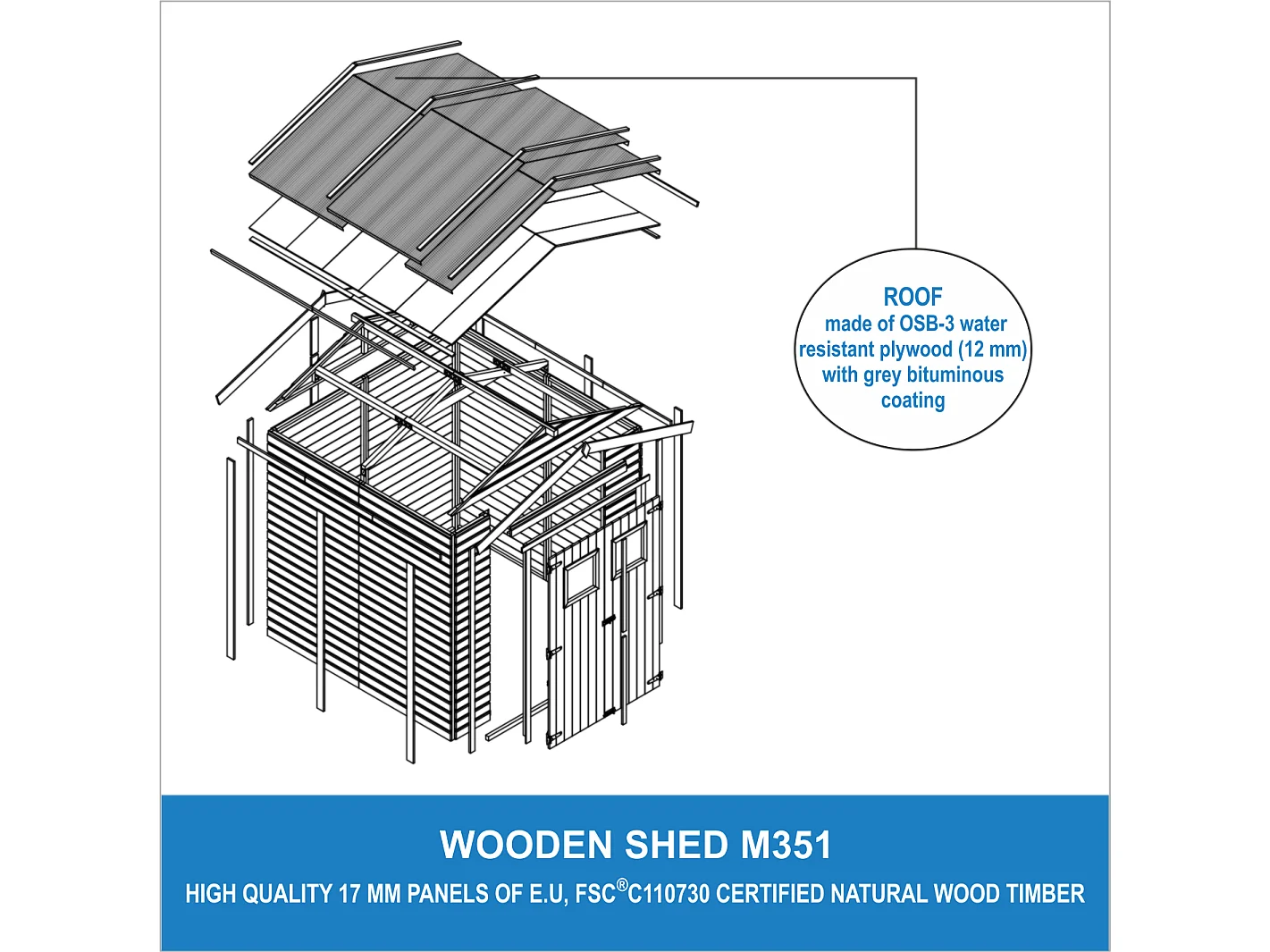 ROOF
made of OSB-3 water resistant plywood (12 mm) with grey bituminous coating

WOODEN SHED M351
HIGH QUALITY 17 MM PANELS OF E.U, FSC®C110730 CERTIFIED NATURAL WOOD TIMBER