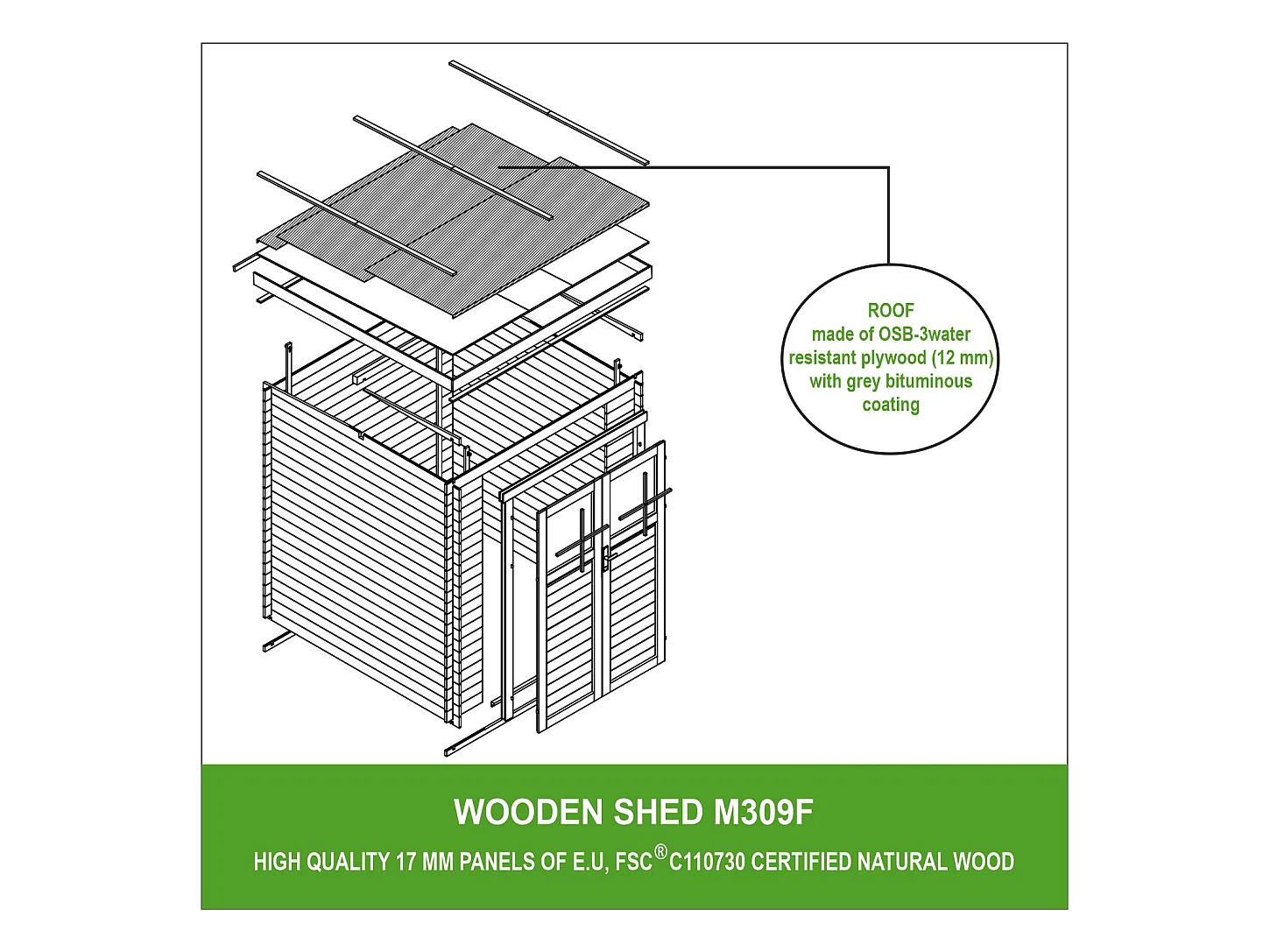 ROOF
made of OSB-3water resistant plywood (12 mm) with grey bituminous coating

WOODEN SHED M309F

HIGH QUALITY 17 MM PANELS OF E.U, FSC® C110730 CERTIFIED NATURAL WOOD