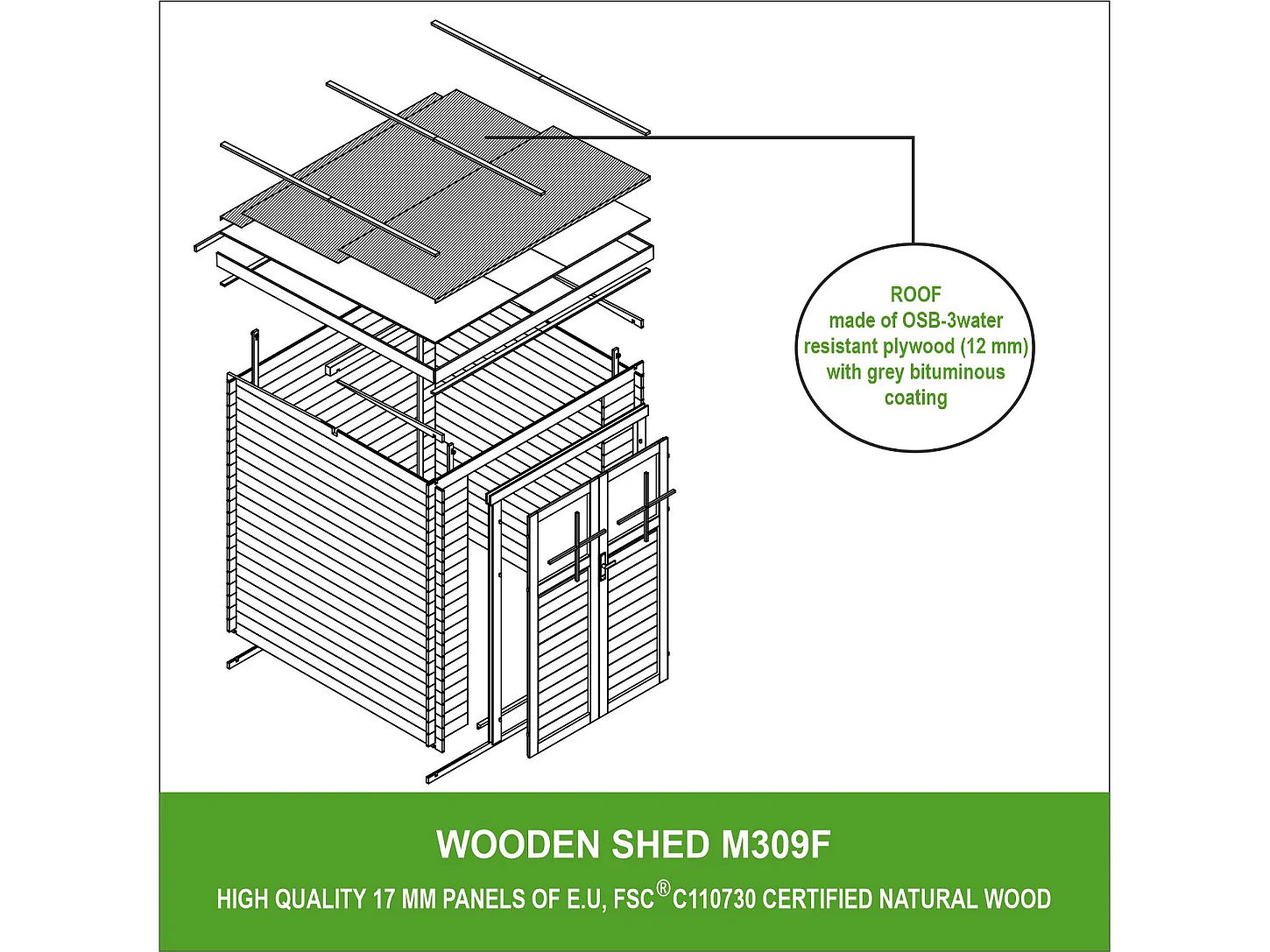 ROOF
made of OSB-3water resistant plywood (12 mm) with grey bituminous coating

WOODEN SHED M309F

HIGH QUALITY 17 MM PANELS OF E.U, FSC® C110730 CERTIFIED NATURAL WOOD