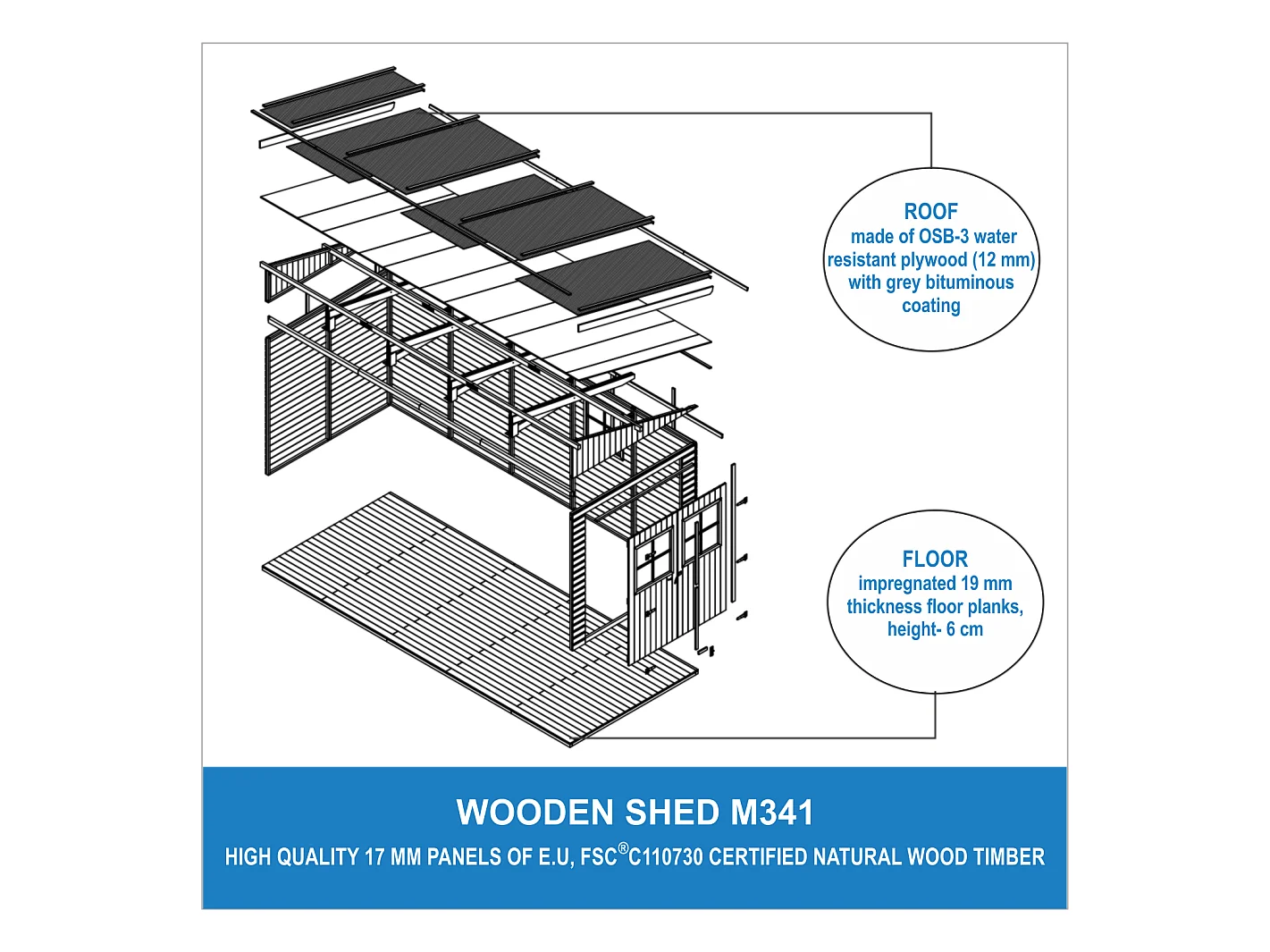 ROOF
made of OSB-3 water resistant plywood (12 mm) with grey bituminous coating

FLOOR
impregnated 19 mm thickness floor planks, height- 6 cm

WOODEN SHED M341

HIGH QUALITY 17 MM PANELS OF E.U, FSC®C110730 CERTIFIED NATURAL WOOD TIMBER