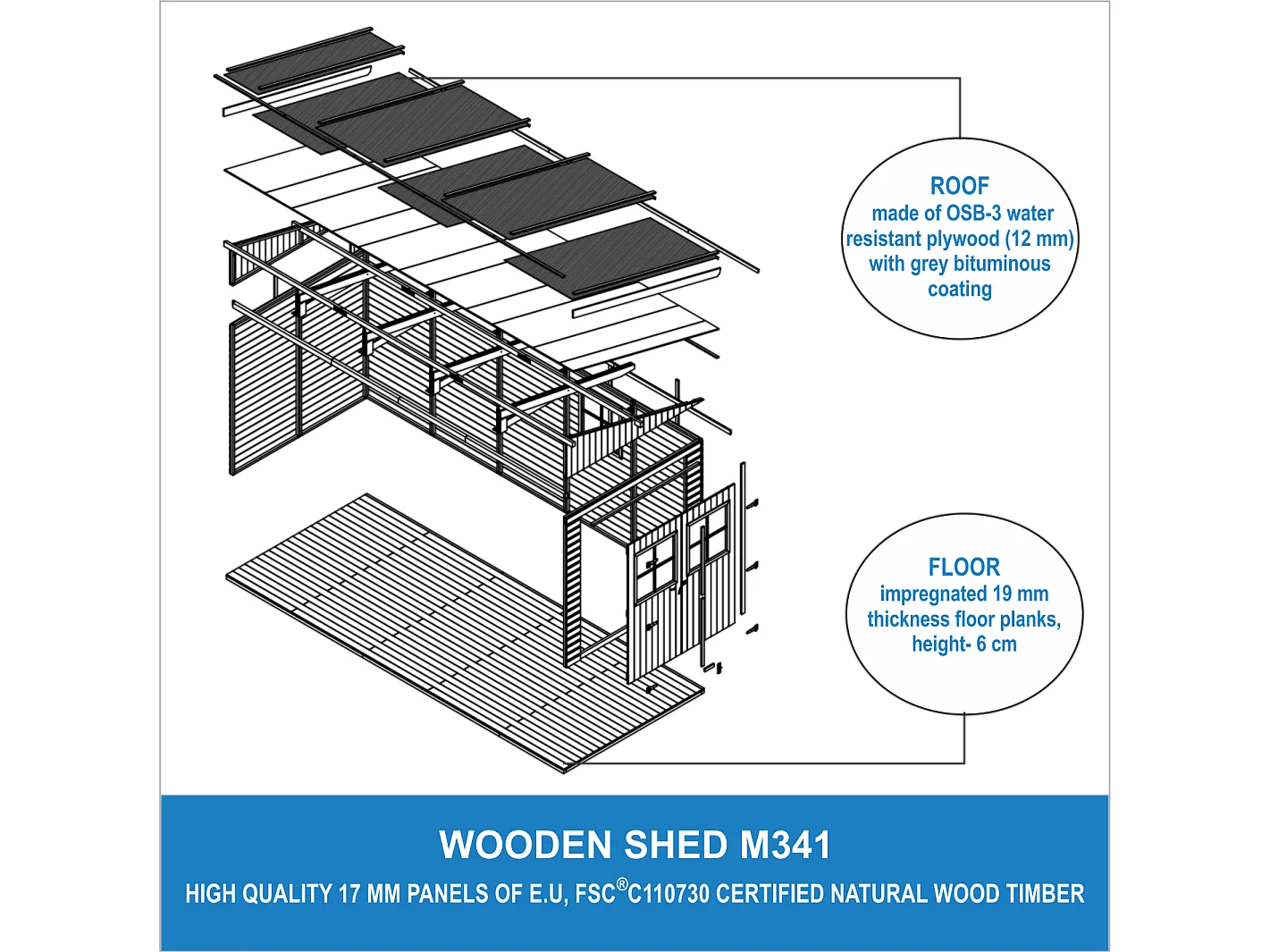 ROOF
made of OSB-3 water resistant plywood (12 mm) with grey bituminous coating

FLOOR
impregnated 19 mm thickness floor planks, height- 6 cm

WOODEN SHED M341
HIGH QUALITY 17 MM PANELS OF E.U, FSC®C110730 CERTIFIED NATURAL WOOD TIMBER