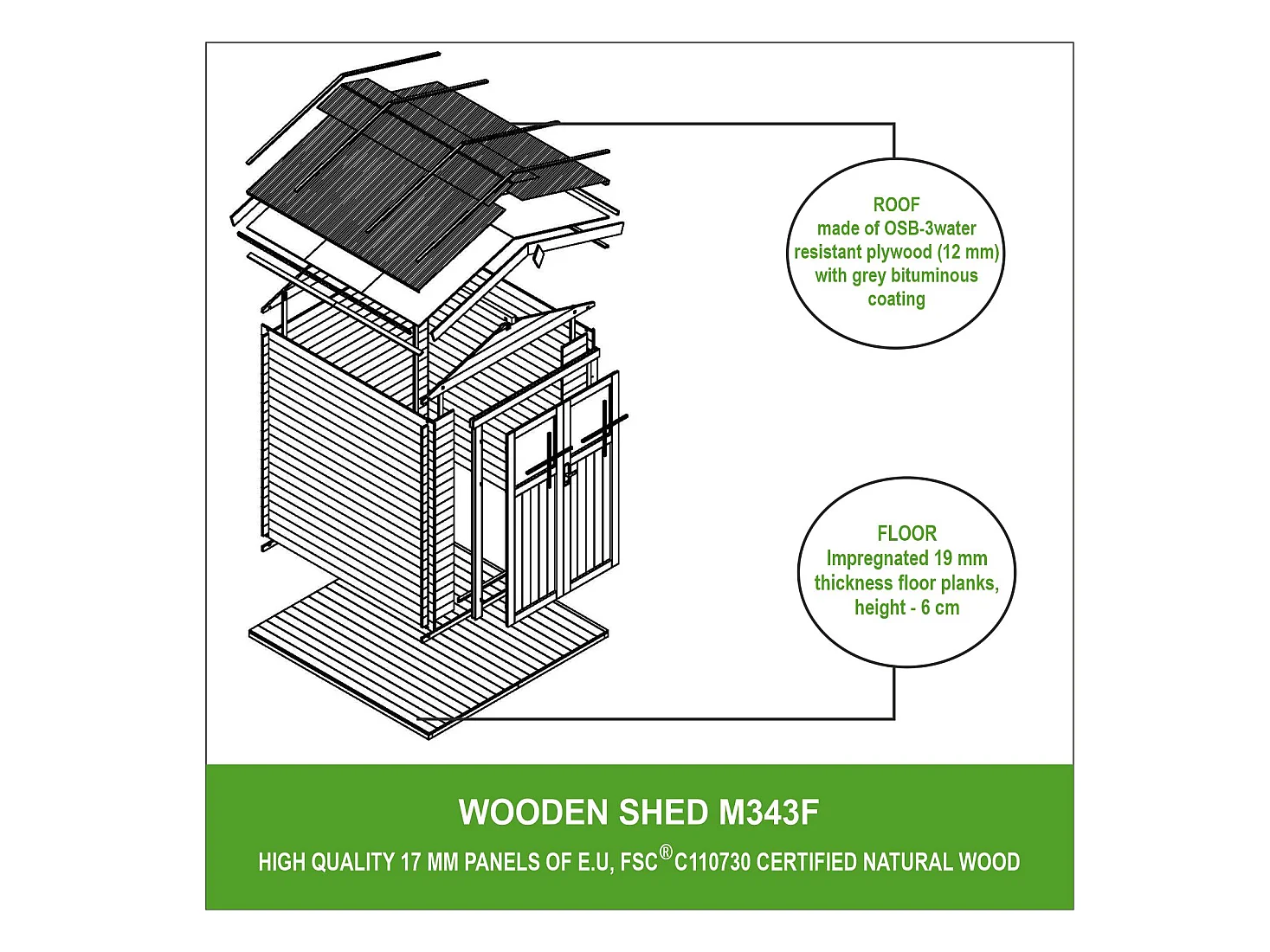 ROOF
made of OSB-3water resistant plywood (12 mm) with grey bituminous coating

FLOOR
Impregnated 19 mm thickness floor planks, height - 6 cm

WOODEN SHED M343F

HIGH QUALITY 17 MM PANELS OF E.U, FSC® C110730 CERTIFIED NATURAL WOOD