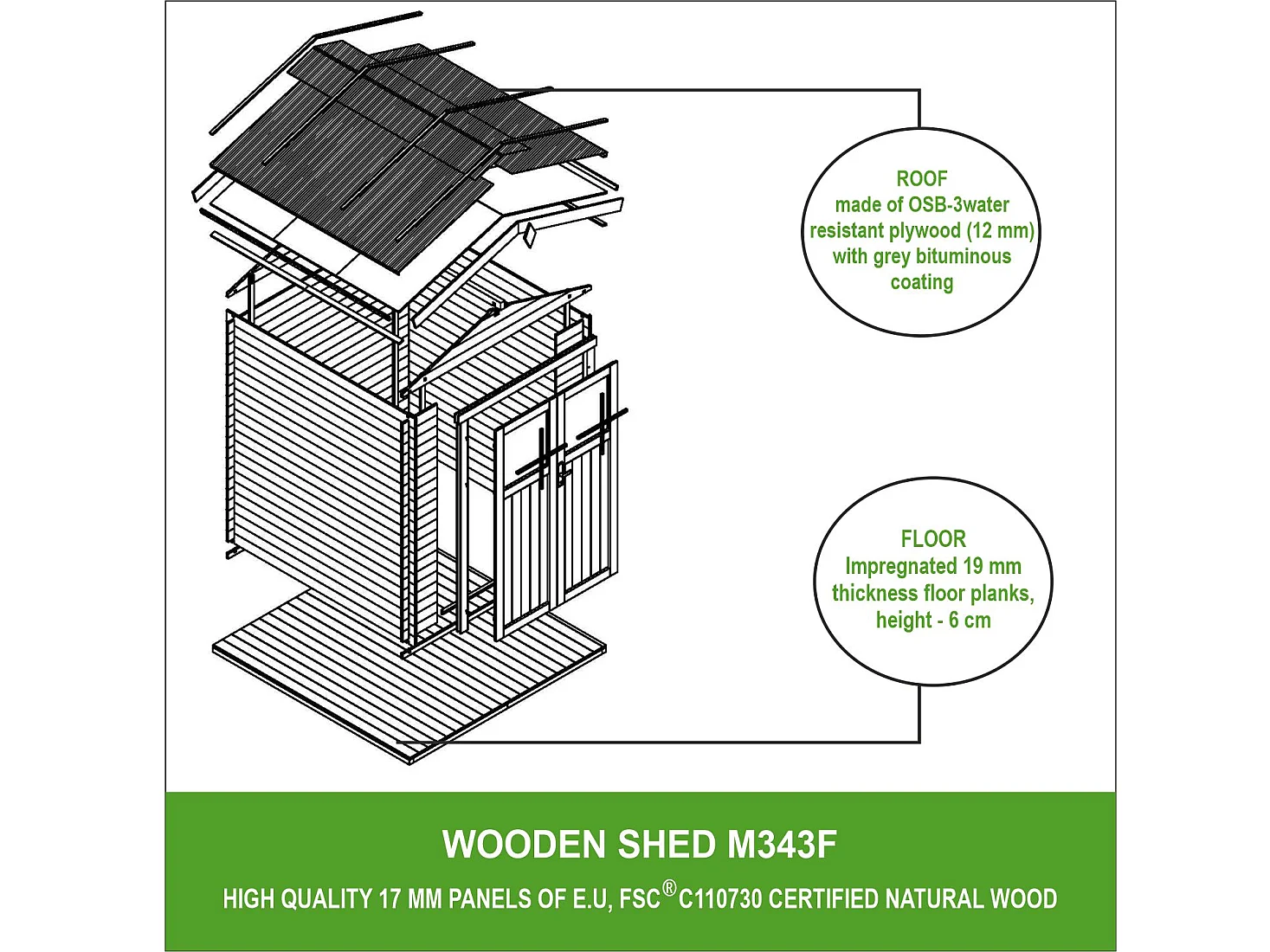 ROOF
made of OSB-3water resistant plywood (12 mm) with grey bituminous coating

FLOOR
Impregnated 19 mm thickness floor planks, height - 6 cm

WOODEN SHED M343F

HIGH QUALITY 17 MM PANELS OF E.U, FSC® C110730 CERTIFIED NATURAL WOOD