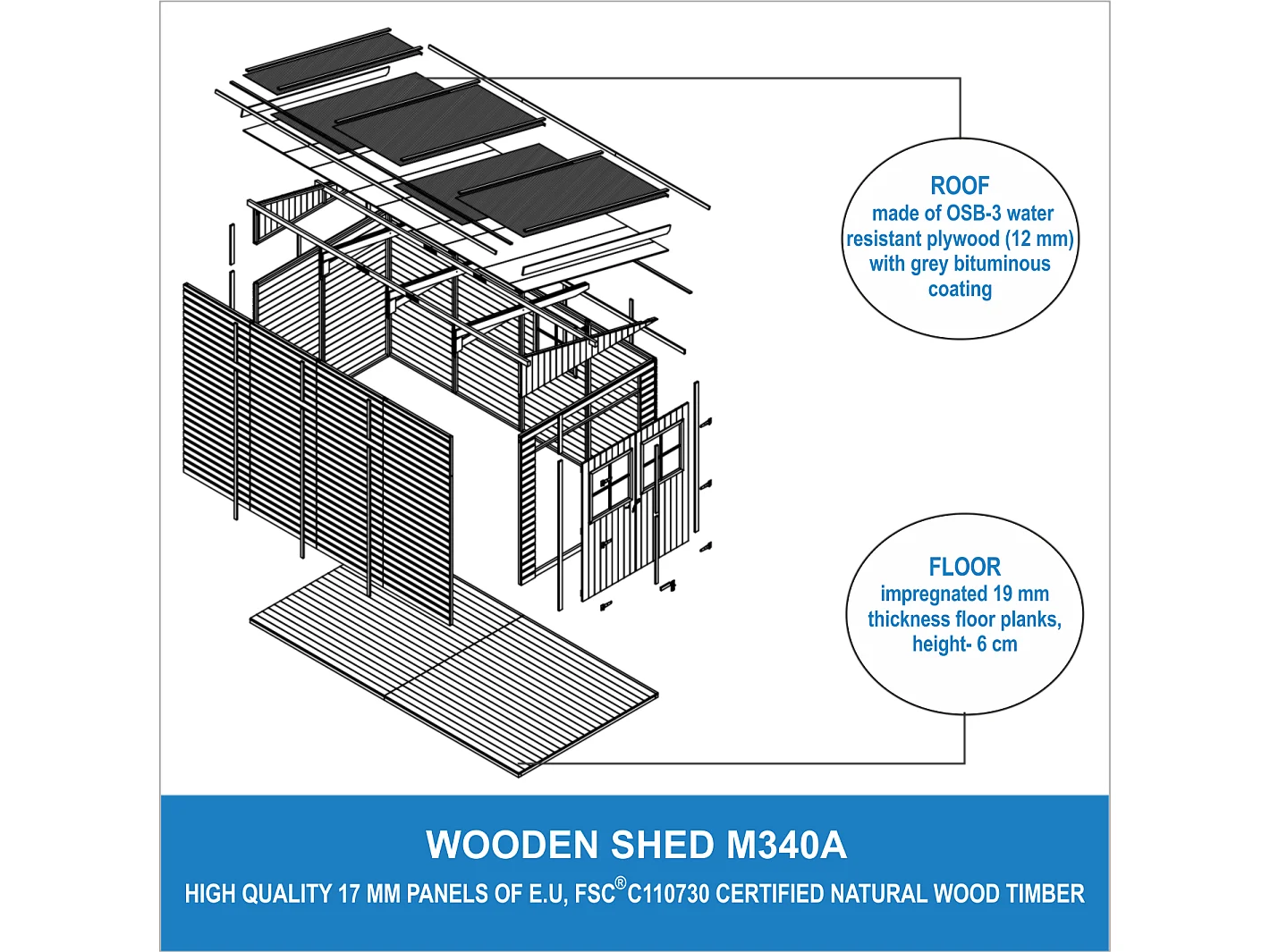 ROOF
made of OSB-3 water resistant plywood (12 mm) with grey bituminous coating

FLOOR
impregnated 19 mm thickness floor planks, height- 6 cm

WOODEN SHED M340A
HIGH QUALITY 17 MM PANELS OF E.U, FSC® C110730 CERTIFIED NATURAL WOOD TIMBER