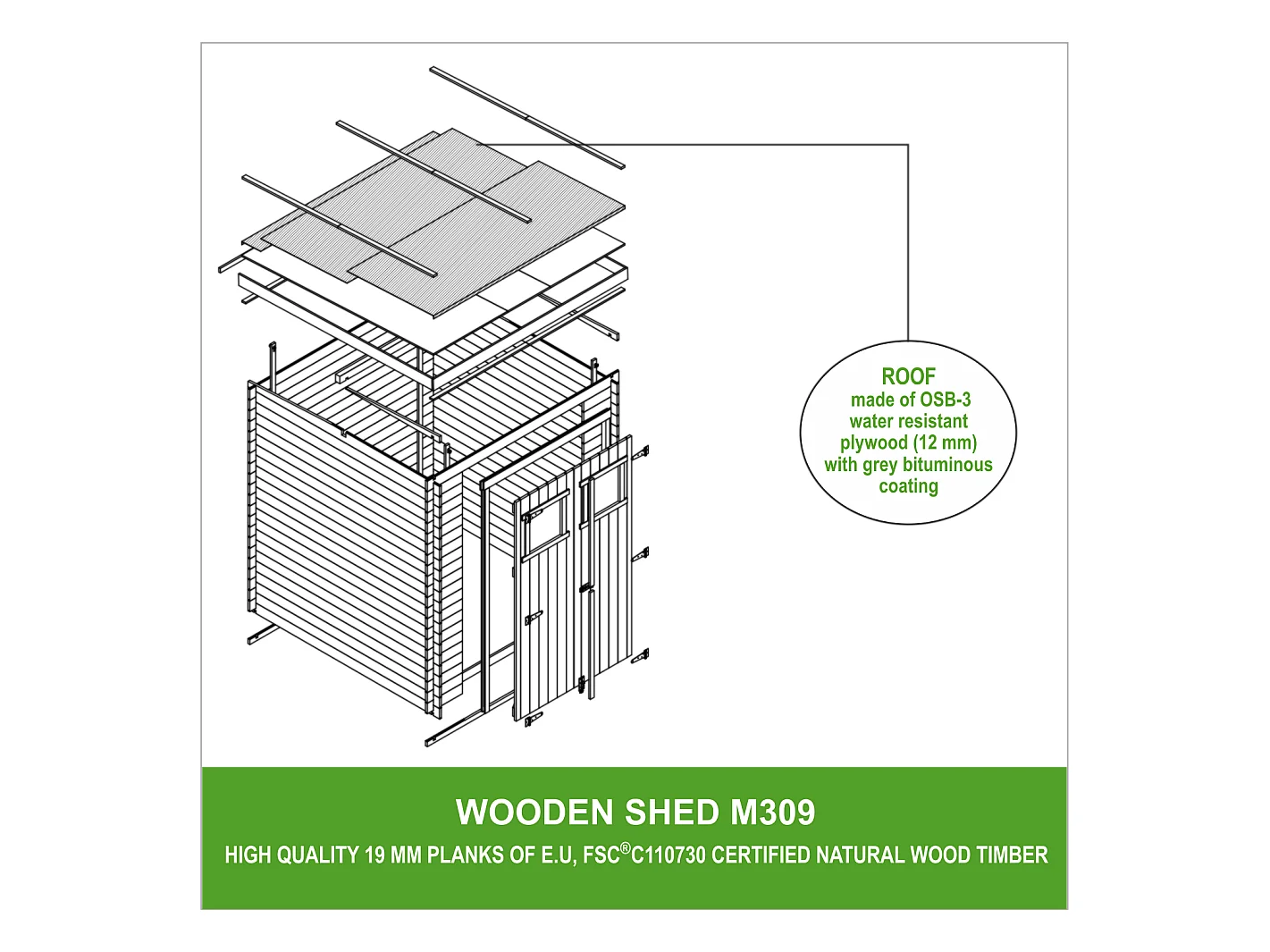 ROOF
made of OSB-3 water resistant plywood (12 mm) with grey bituminous coating

WOODEN SHED M309

HIGH QUALITY 19 MM PLANKS OF E.U, FSC®C110730 CERTIFIED NATURAL WOOD TIMBER